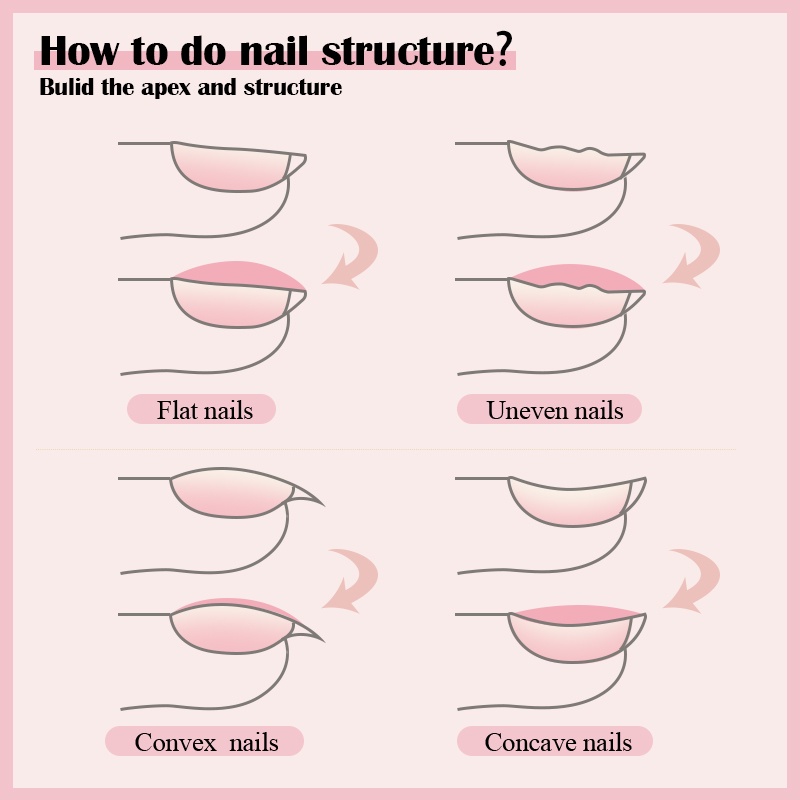 How to do nail structure?
Bulid the apex and structure

Flat nails

Uneven nails

Convex nails

Concave nails