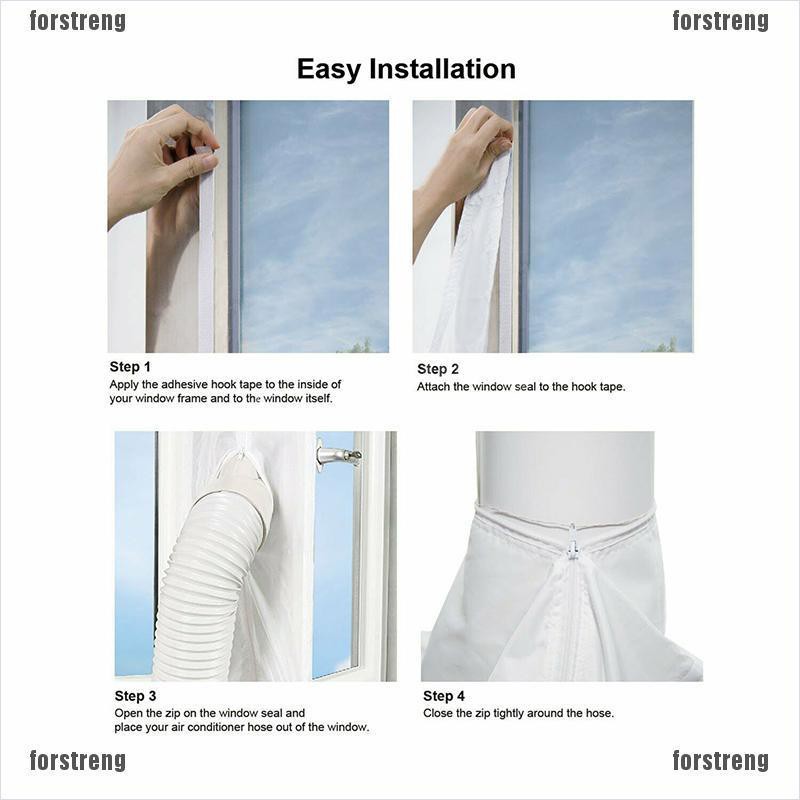 forstreng forstreng

Easy Installation

Step 1
Apply the adhesive hook tape to the inside of your window frame and to the window itself.

Step 2
Attach the window seal to the hook tape.

Step 3
Open the zip on the window seal and place your air conditioner hose out of the window.

Step 4
Close the zip tightly around the hose.

forstreng forstreng