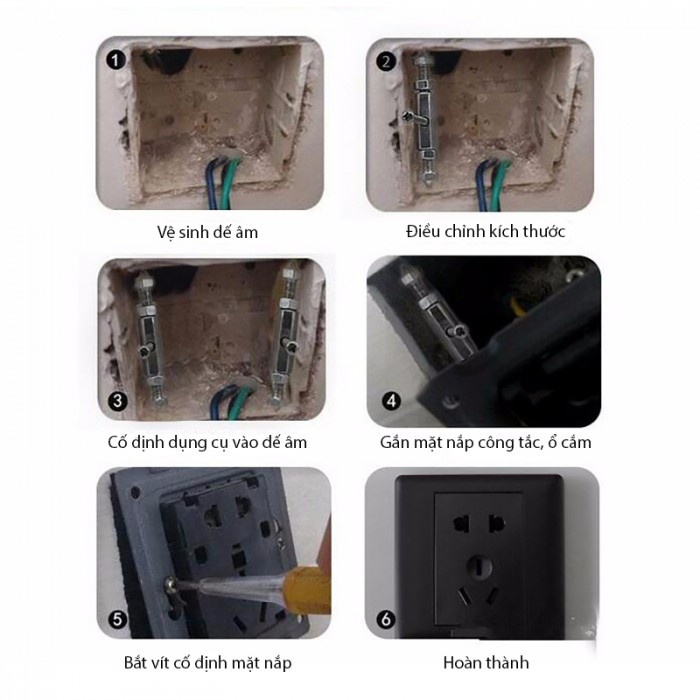 1
Vệ sinh đế âm

2
Điều chỉnh kích thước

3
Cố định dụng cụ vào đế âm

4
Gắn mặt nắp công tắc, ổ cắm

5
Bắt vít cố định mặt nắp

6
Hoàn thành