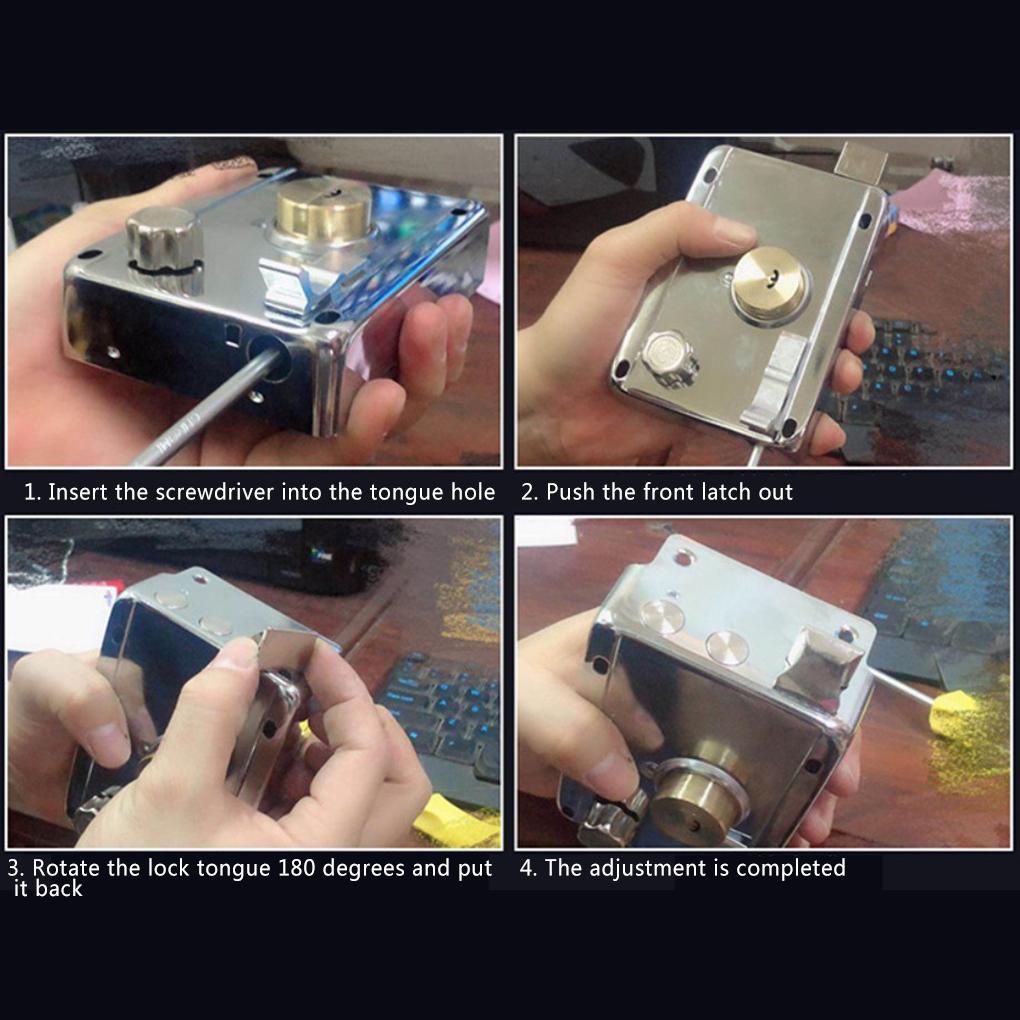 1. Insert the screwdriver into the tongue hole

2. Push the front latch out

3. Rotate the lock tongue 180 degrees and put it back

4. The adjustment is completed