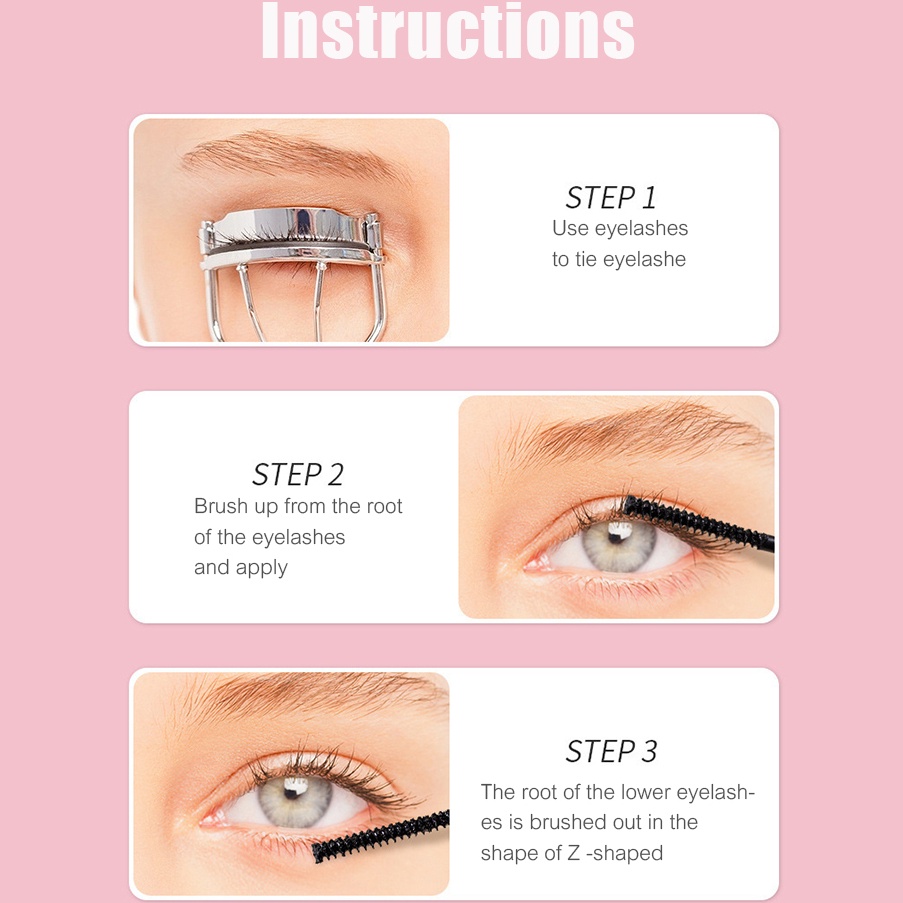 Instructions

STEP 1
Use eyelashes to tie eyelashe

STEP 2
Brush up from the root of the eyelashes and apply

STEP 3
The root of the lower eyelashes is brushed out in the shape of Z -shaped