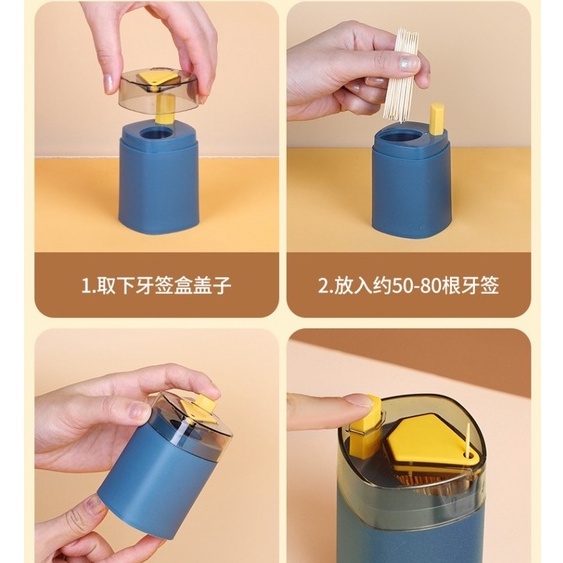 1.取下牙签盒盖子

2.放入约50-80根牙签