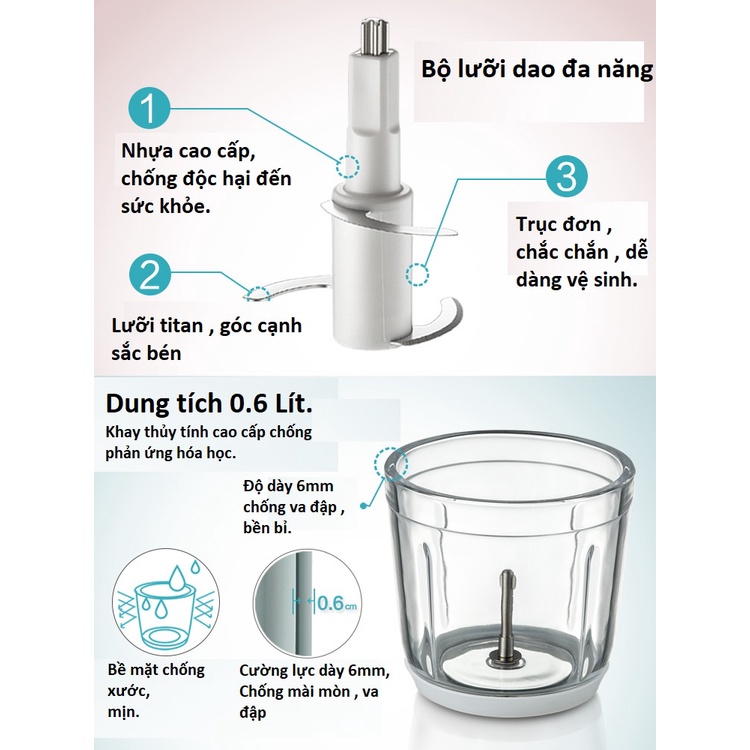 Bộ lưỡi dao đa năng

1

Nhựa cao cấp, chống độc hại đến sức khỏe.

3

Trục đơn , chắc chắn , dễ dàng vệ sinh.

2

Lưỡi titan , góc cạnh sắc bén

Dung tích 0.6 Lít.

Khay thủy tính cao cấp chống phản ứng hóa học.

Độ dày 6mm chống va đập , bền bỉ.

0.6cm

Bề mặt chống xước, mịn.

Cường lực dày 6mm, Chống mài mòn , va đập