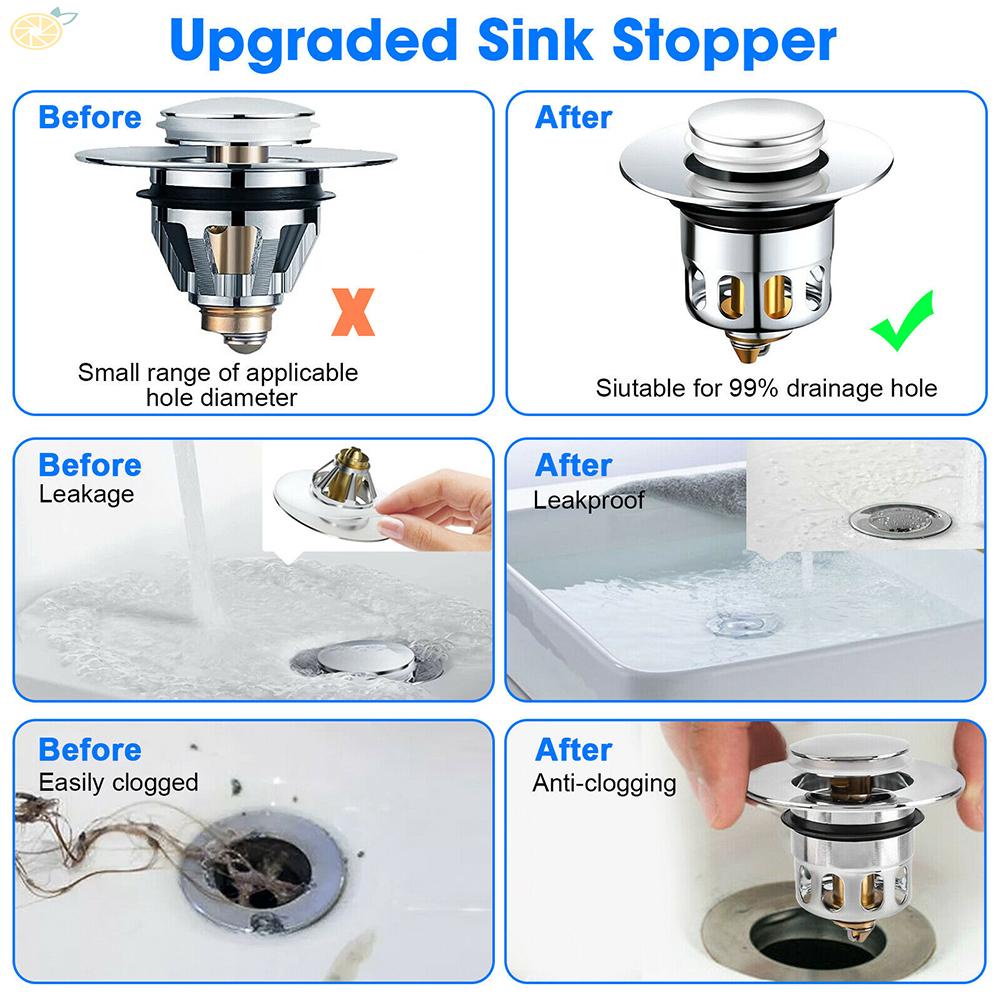 Upgraded Sink Stopper

Before

X

Small range of applicable hole diameter

After

Siutable for 99% drainage hole

Before
Leakage

After
Leakproof

Before
Easily clogged

After
Anti-clogging