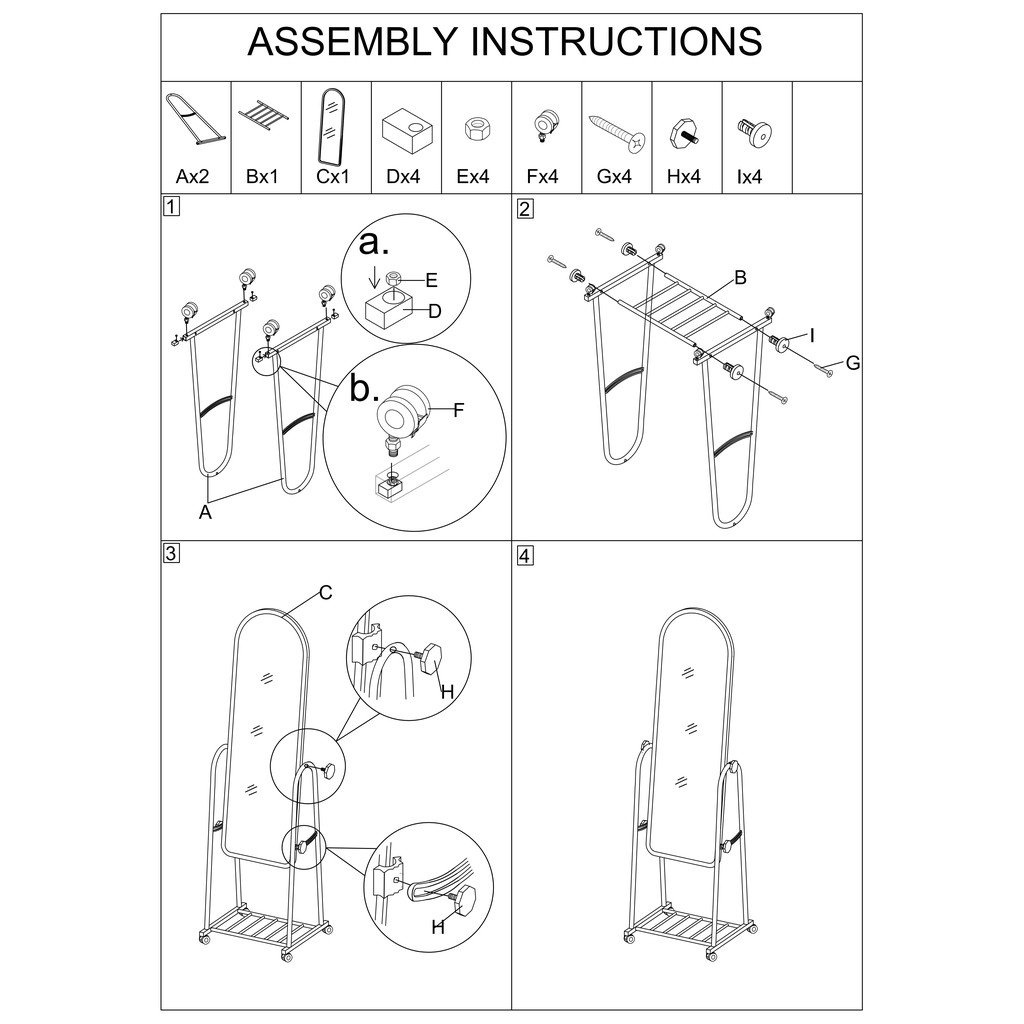 ASSEMBLY INSTRUCTIONS

Ax2 Bx1 Cx1 Dx4 Ex4 Fx4 Gx4 Hx4 Ix4

1

a.

E

D

b.

F

A

2

B

I

G

3

C

H

H

4