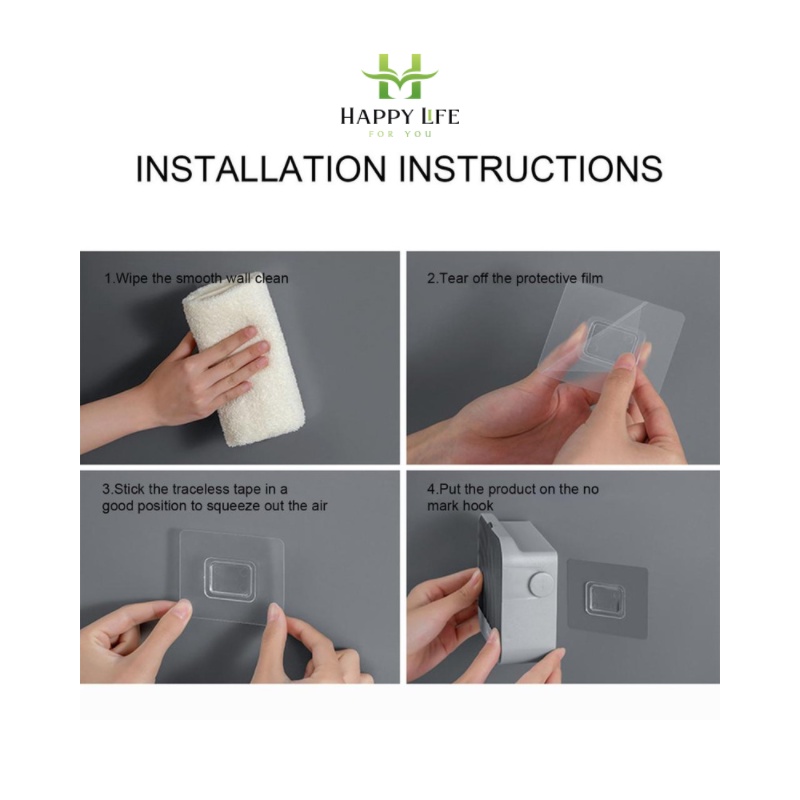 HAPPY LIFE
FOR YOU

INSTALLATION INSTRUCTIONS

1.Wipe the smooth wall clean

2.Tear off the protective film

3.Stick the traceless tape in a good position to squeeze out the air

4.Put the product on the no mark hook