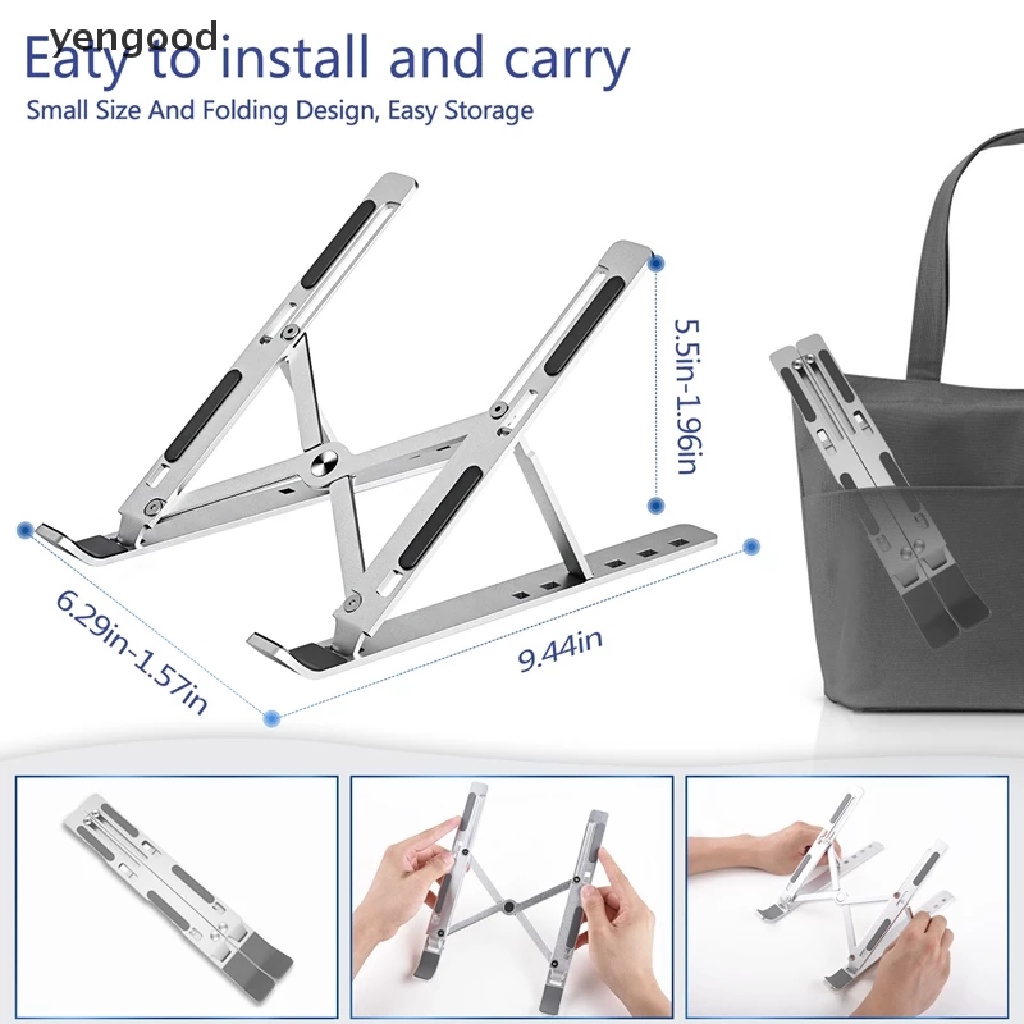 yengood
Eaty to install and carry
Small Size And Folding Design, Easy Storage
5.5in-1.96in
6.29in-1.57in
9.44in