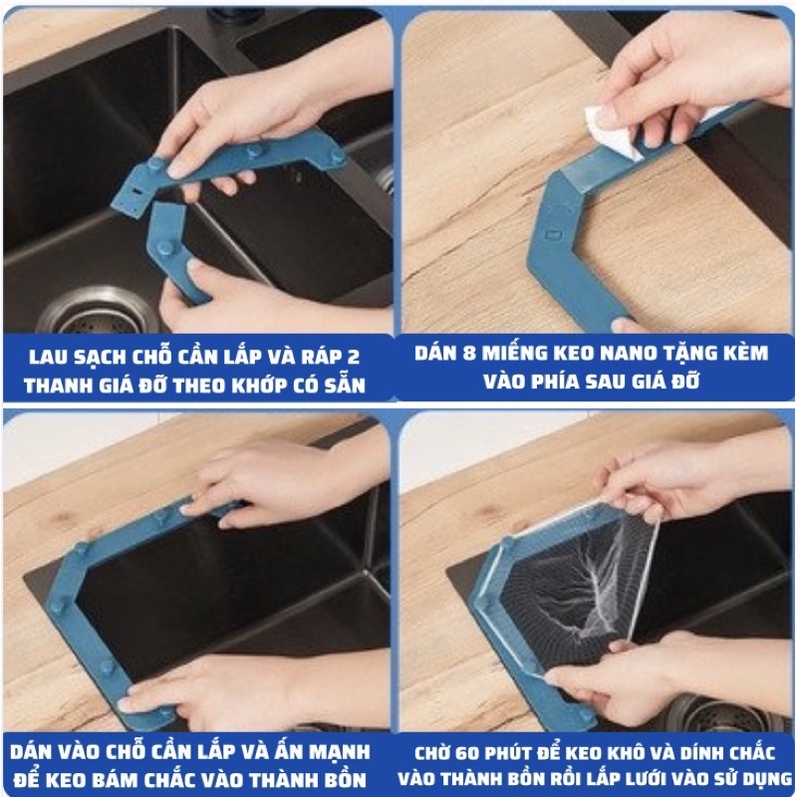 LAU SẠCH CHỖ CẦN LẮP VÀ RÁP 2 THANH GIÁ ĐỠ THEO KHỚP CÓ SẴN

DÁN 8 MIẾNG KEO NANO TẶNG KÈM VÀO PHÍA SAU GIÁ ĐỠ

DÁN VÀO CHỖ CẦN LẮP VÀ ẤN MẠNH ĐỂ KEO BÁM CHẮC VÀO THÀNH BỒN

CHỜ 60 PHÚT ĐỂ KEO KHÔ VÀ DÍNH CHẮC VÀO THÀNH BỒN RỒI LẮP LƯỚI VÀO SỬ DỤNG