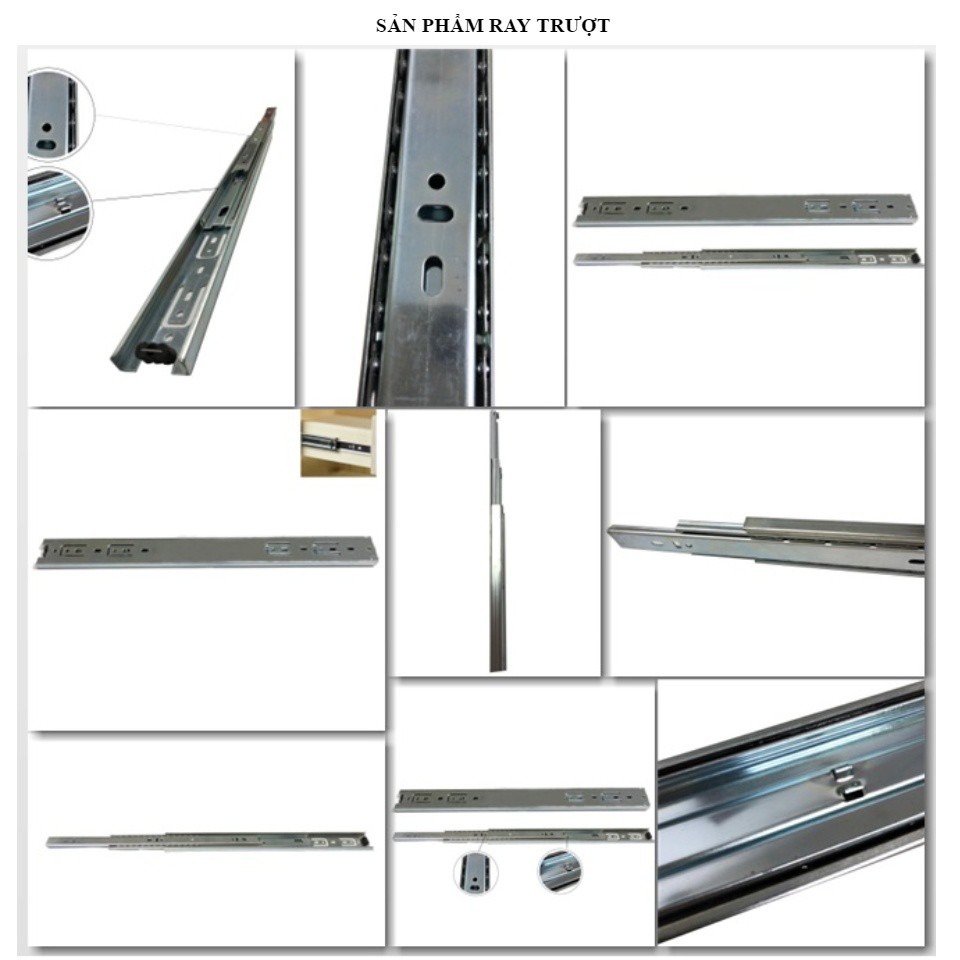 SẢN PHẨM RAY TRƯỢT