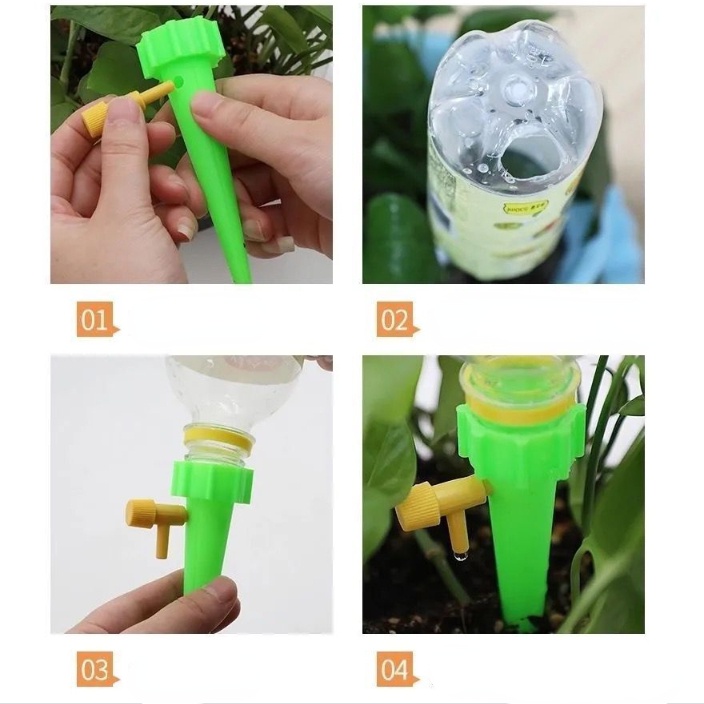 01

02

03

04