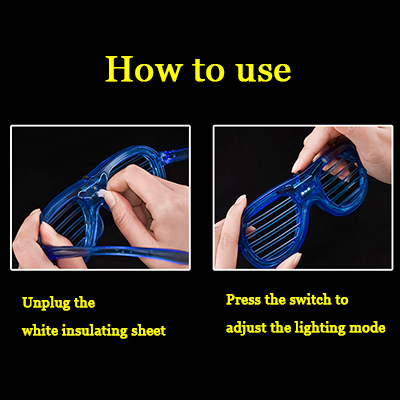 How to use

Unplug the white insulating sheet

Press the switch to adjust the lighting mode