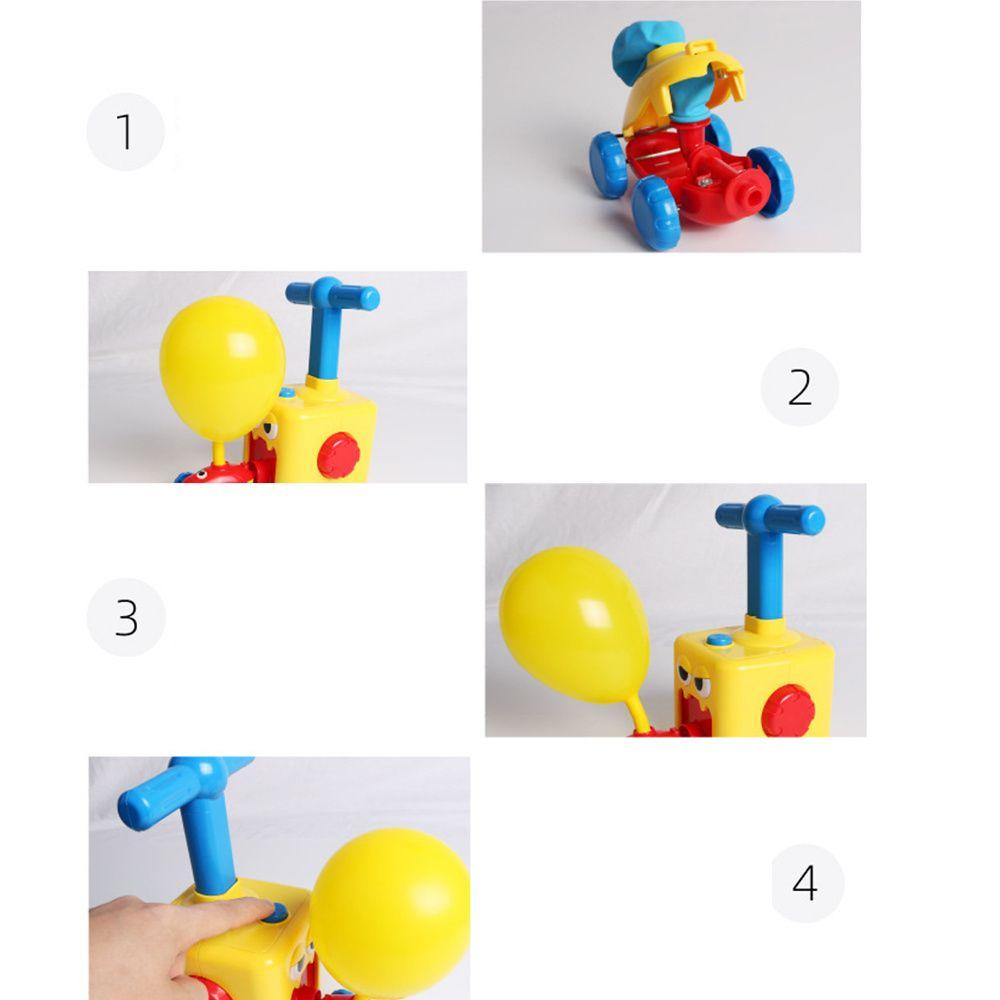 1

2

3

4