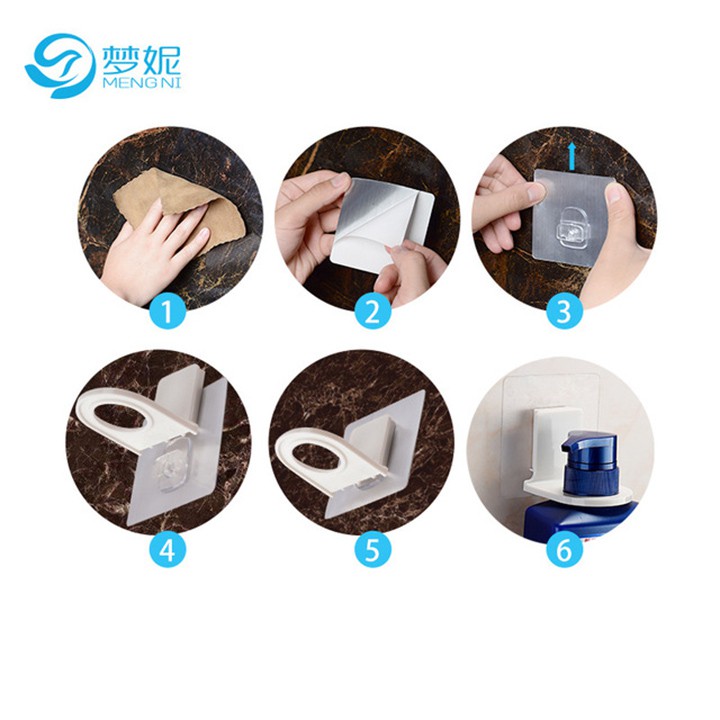 梦妮
MENG NI

1

2

3

4

5

6