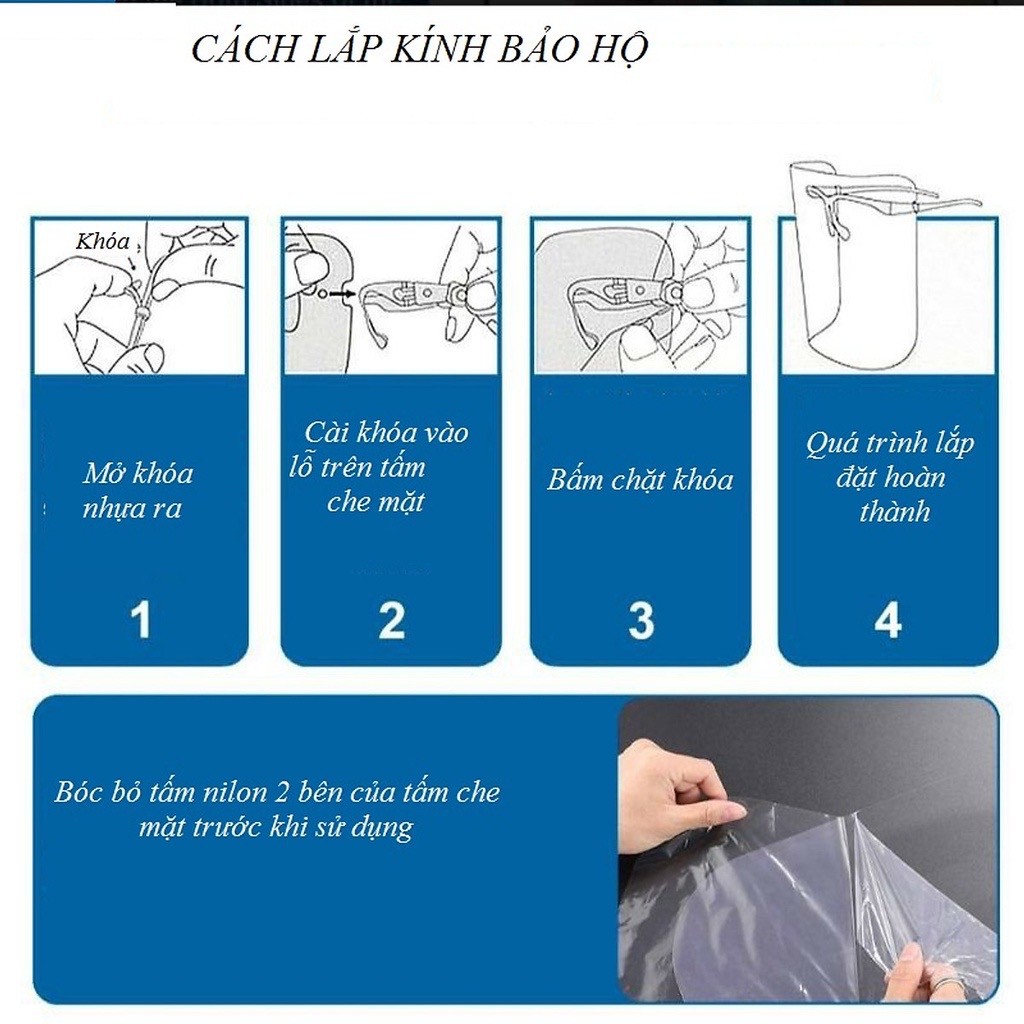 CÁCH LẮP KÍNH BẢO HỘ

Khóa

Mở khóa nhựa ra

1

Cài khóa vào lỗ trên tấm che mặt

2

Bấm chặt khóa

3

Quá trình lắp đặt hoàn thành

4

Bóc bỏ tấm nilon 2 bên của tấm che mặt trước khi sử dụng