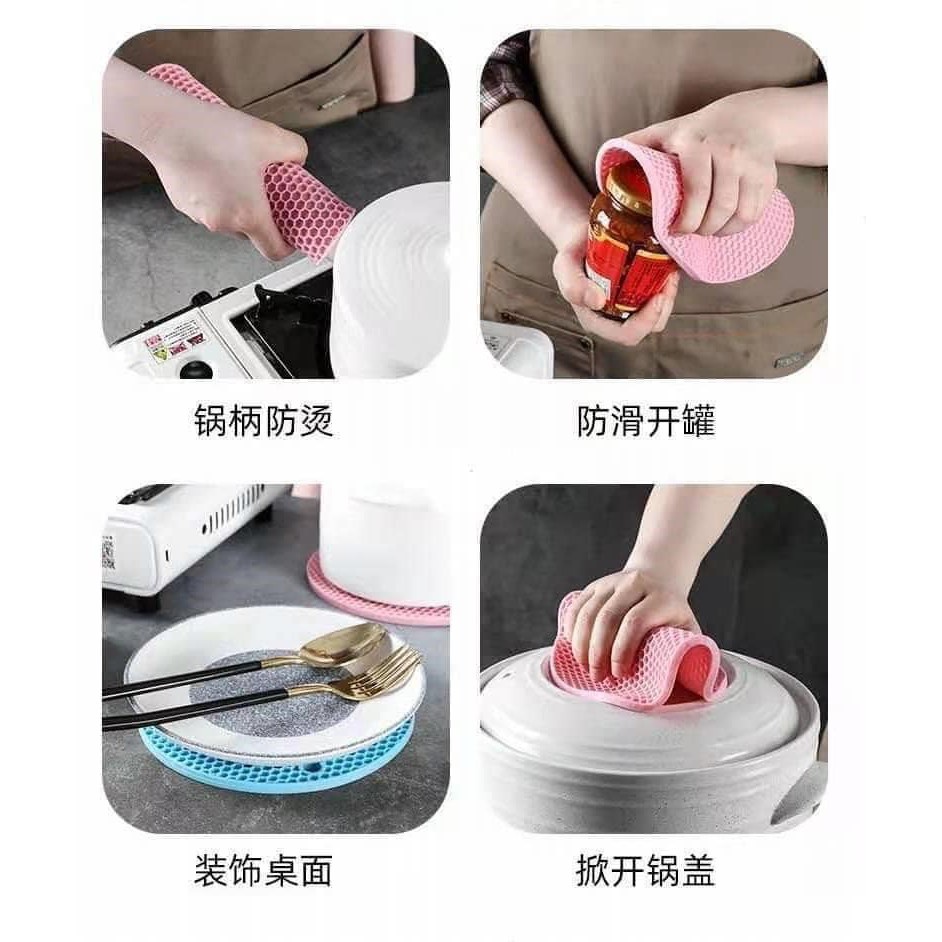 锅柄防烫

防滑开罐

装饰桌面

掀开锅盖