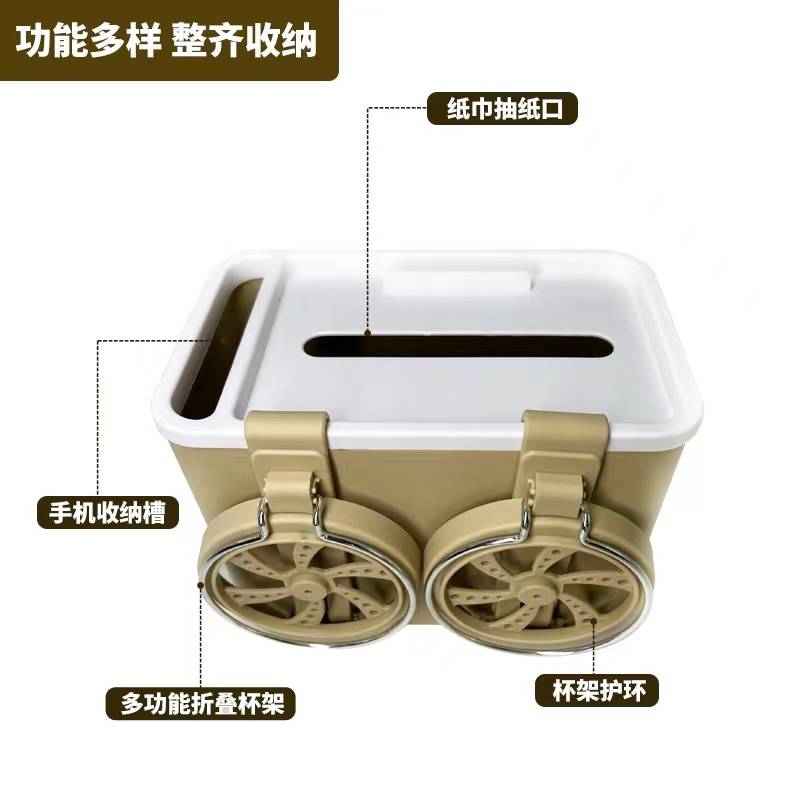 功能多样 整齐收纳

纸巾抽纸口

手机收纳槽

多功能折叠杯架

杯架护环