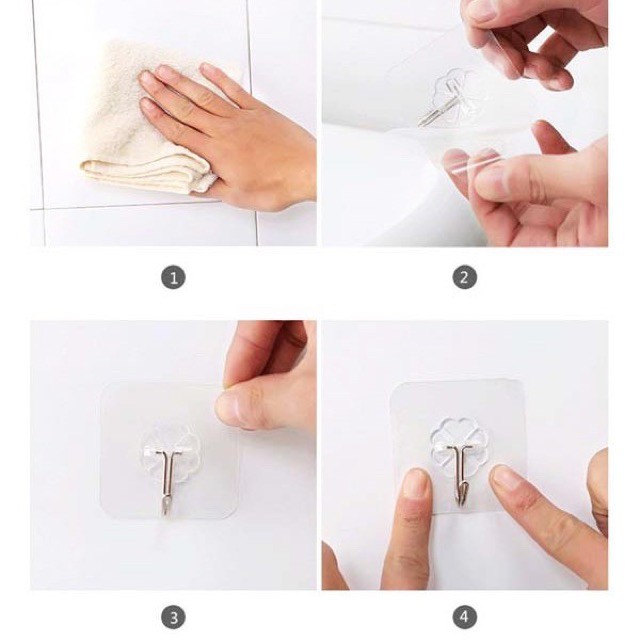 1

2

3

4