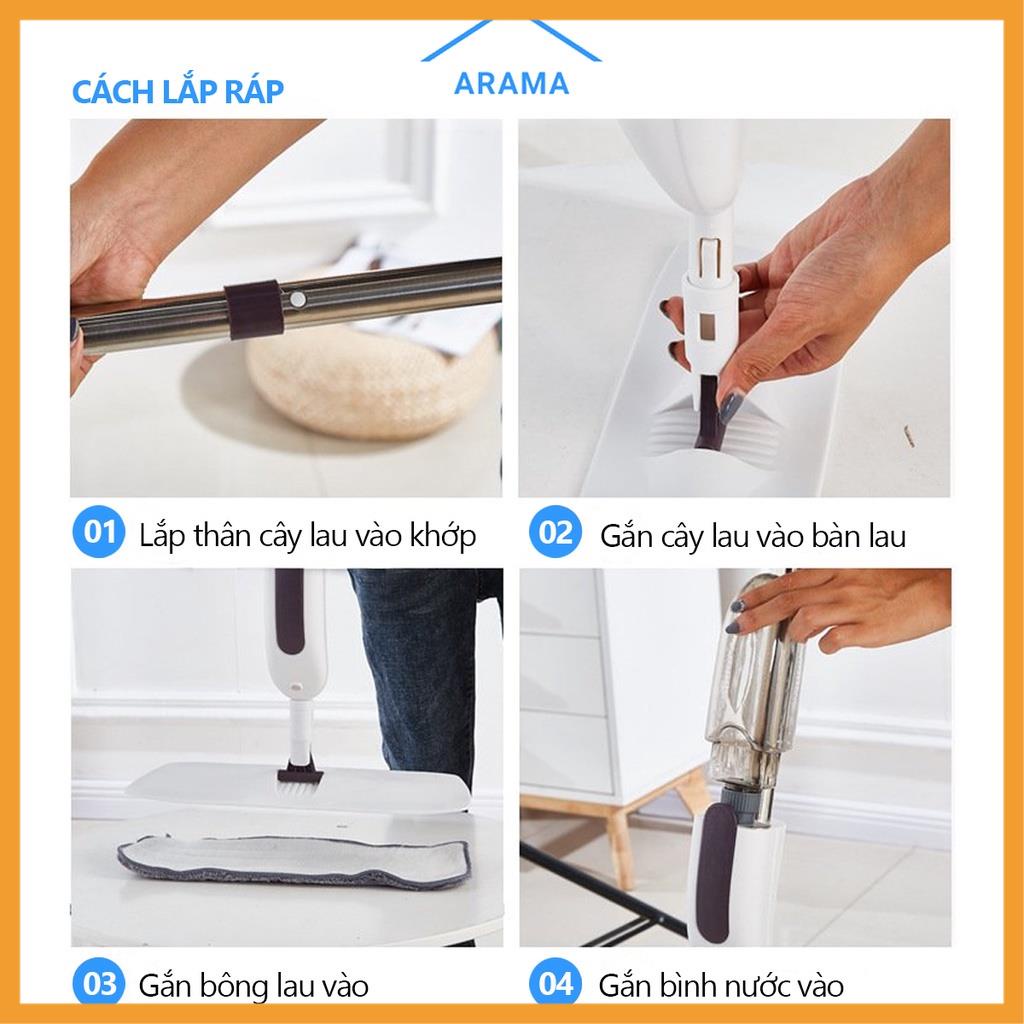 ARAMA

CÁCH LẮP RÁP

01 Lắp thân cây lau vào khớp

02 Gắn cây lau vào bàn lau

03 Gắn bông lau vào

04 Gắn bình nước vào