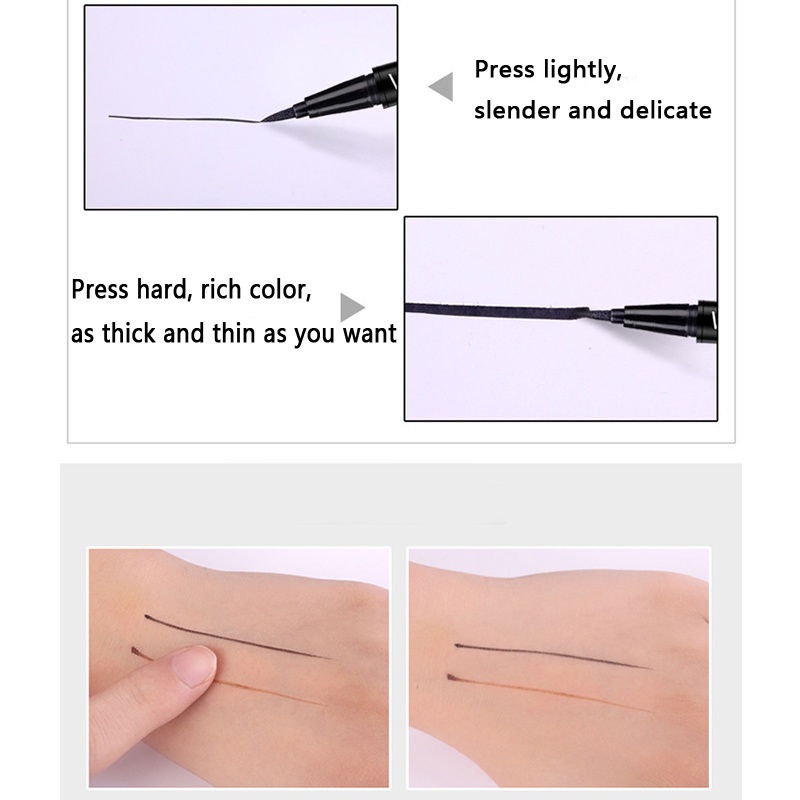 Press lightly,
slender and delicate

Press hard, rich color,
as thick and thin as you want