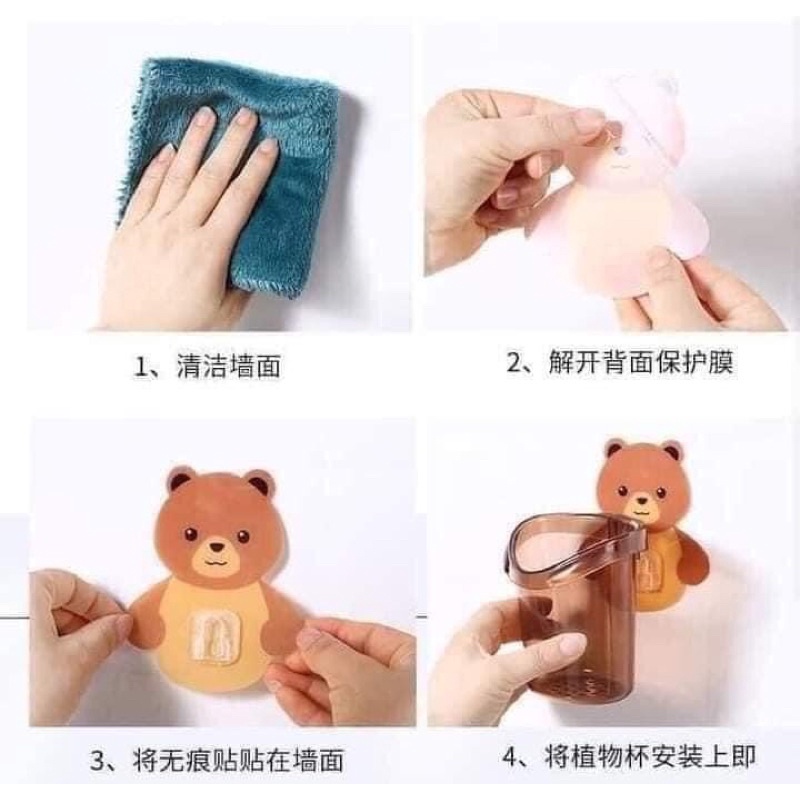 1、清洁墙面

2、解开背面保护膜

3、将无痕贴贴在墙面

4、将植物杯安装上即