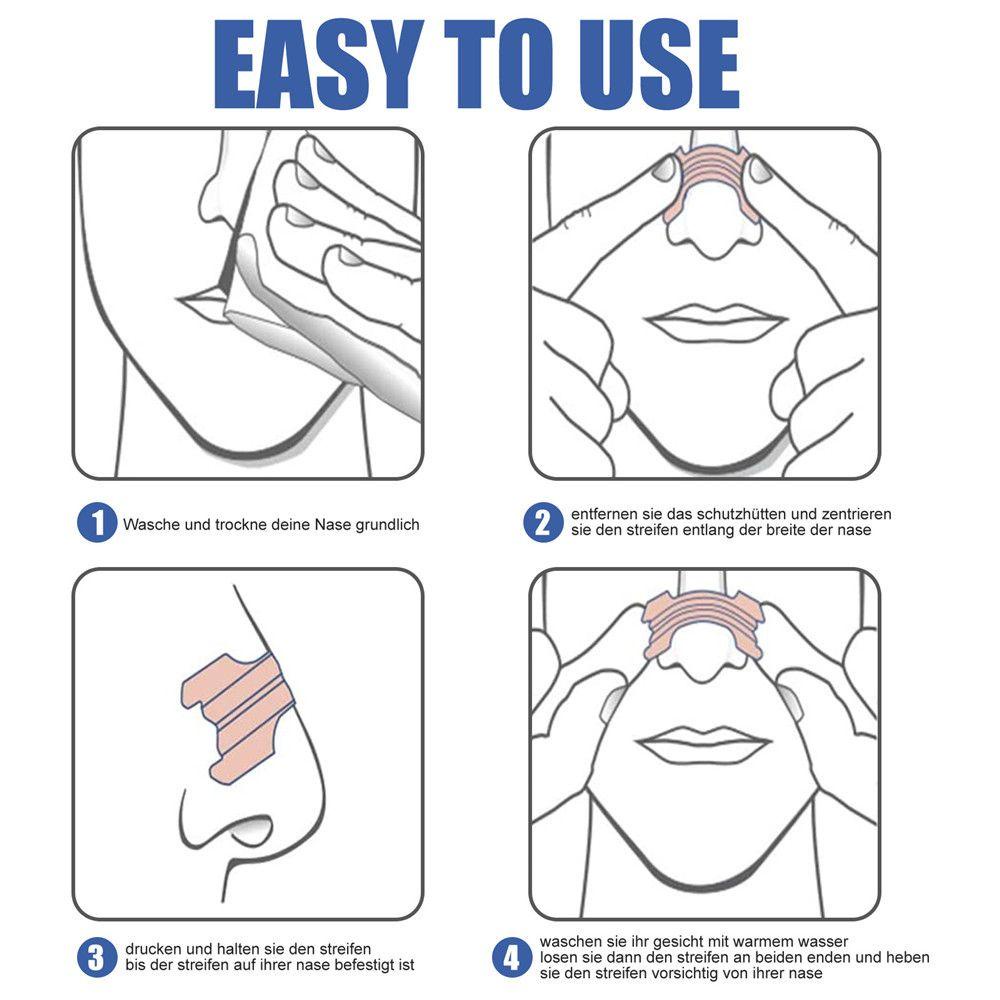 EASY TO USE

1 Wasche und trockne deine Nase grundlich

2 entfernen sie das schutzhütten und zentrieren sie den streifen entlang der breite der nase

3 drucken und halten sie den streifen bis der streifen auf ihrer nase befestigt ist

4 waschen sie ihr gesicht mit warmem wasser losen sie dann den streifen an beiden enden und heben sie den streifen vorsichtig von ihrer nase