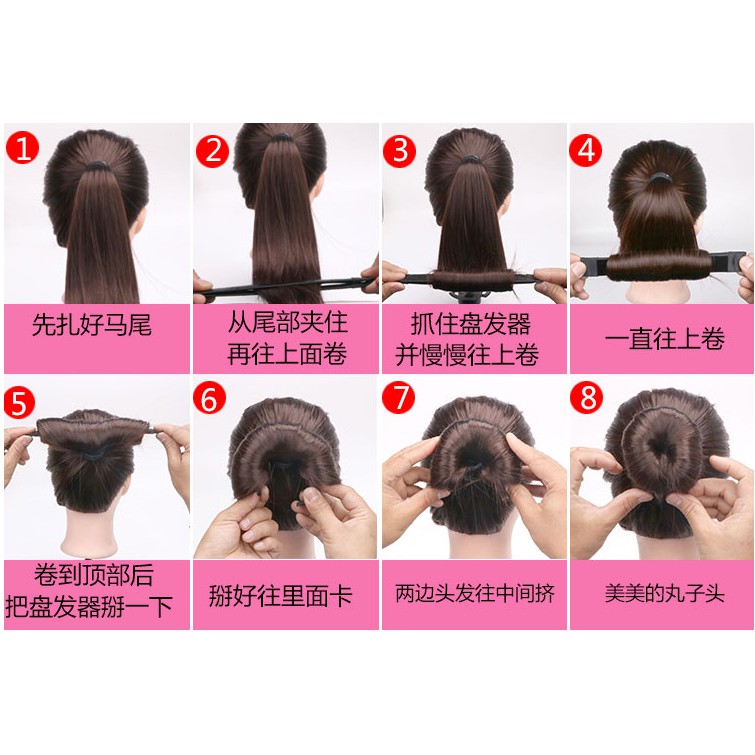 1
先扎好马尾

2
从尾部夹住
再往上面卷

3
抓住盘发器
并慢慢往上卷

4
一直往上卷

5
卷到顶部后
把盘发器掰一下

6
掰好往里面卡

7
两边头发往中间挤

8
美美的丸子头