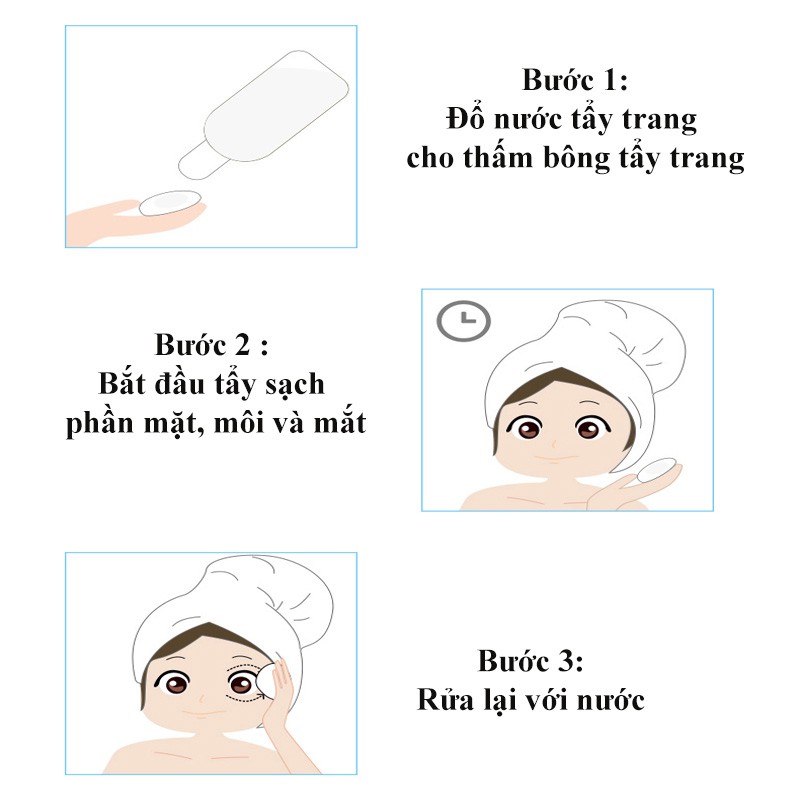 Bước 1:
Đổ nước tẩy trang cho thấm bông tẩy trang

Bước 2 :
Bắt đầu tẩy sạch phần mặt, môi và mắt

Bước 3:
Rửa lại với nước