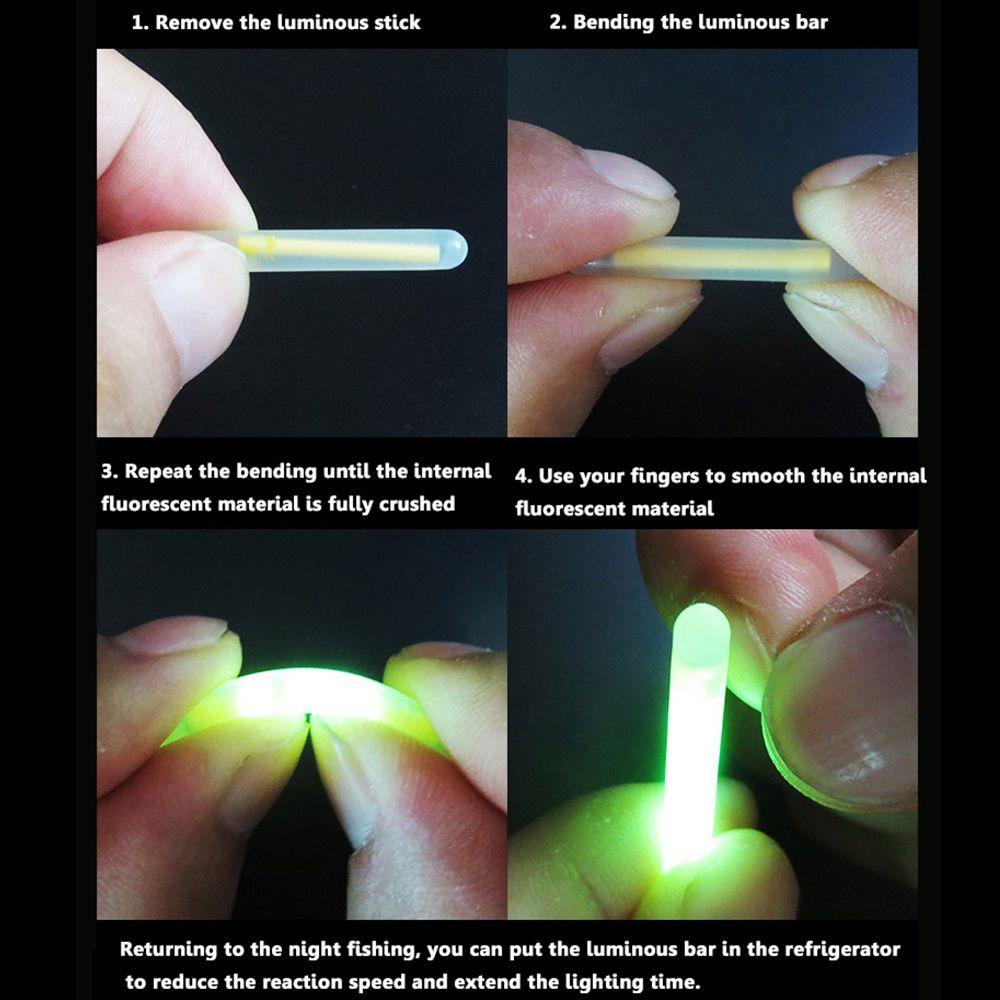 1. Remove the luminous stick

2. Bending the luminous bar

3. Repeat the bending until the internal fluorescent material is fully crushed

4. Use your fingers to smooth the internal fluorescent material

Returning to the night fishing, you can put the luminous bar in the refrigerator to reduce the reaction speed and extend the lighting time.