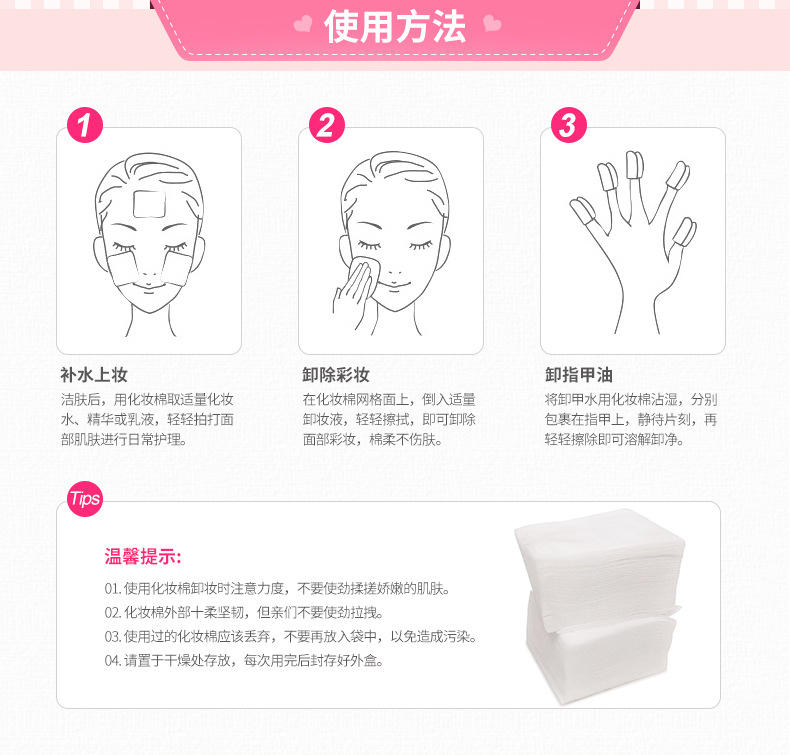 使用方法

1

补水上妆

洁肤后，用化妆棉取适量化妆水、精华或乳液，轻轻拍打面部肌肤进行日常护理。

2

卸除彩妆

在化妆棉网格面上，倒入适量卸妆液，轻轻擦拭，即可卸除面部彩妆，棉柔不伤肤。

3

卸指甲油

将卸甲水用化妆棉沾湿，分别包裹在指甲上，静待片刻，再轻轻擦除即可溶解卸净。

Tips

温馨提示:

01. 使用化妆棉卸妆时注意力度，不要使劲揉搓娇嫩的肌肤。

02. 化妆棉外部十柔坚韧，但亲们不要使劲拉拽。

03. 使用过的化妆棉应该丢弃，不要再放入袋中，以免造成污染。

04. 请置于干燥处存放，每次用完后封存好外盒。