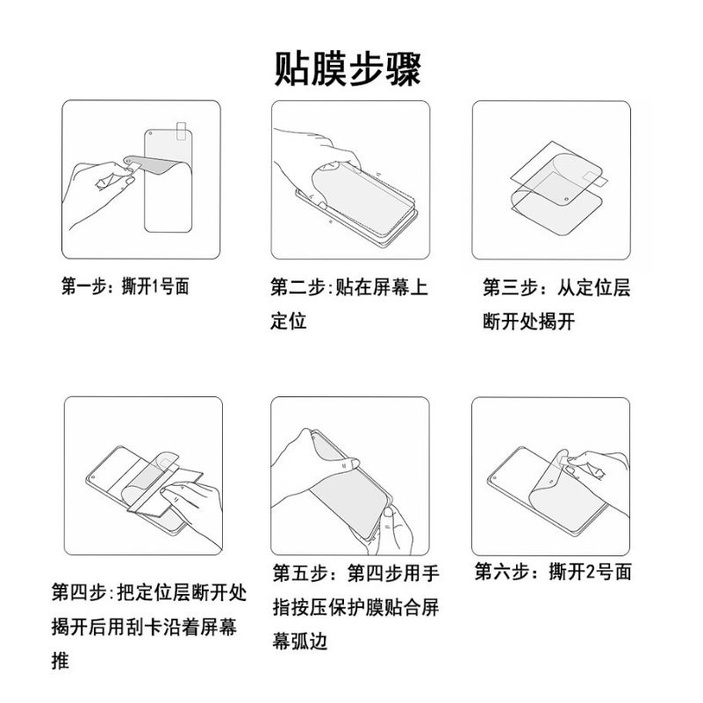 贴膜步骤

第一步：撕开1号面

第二步:贴在屏幕上定位

第三步：从定位层断开处揭开

第四步:把定位层断开处揭开后用刮卡沿着屏幕推

第五步：第四步用手指按压保护膜贴合屏幕弧边

第六步：撕开2号面