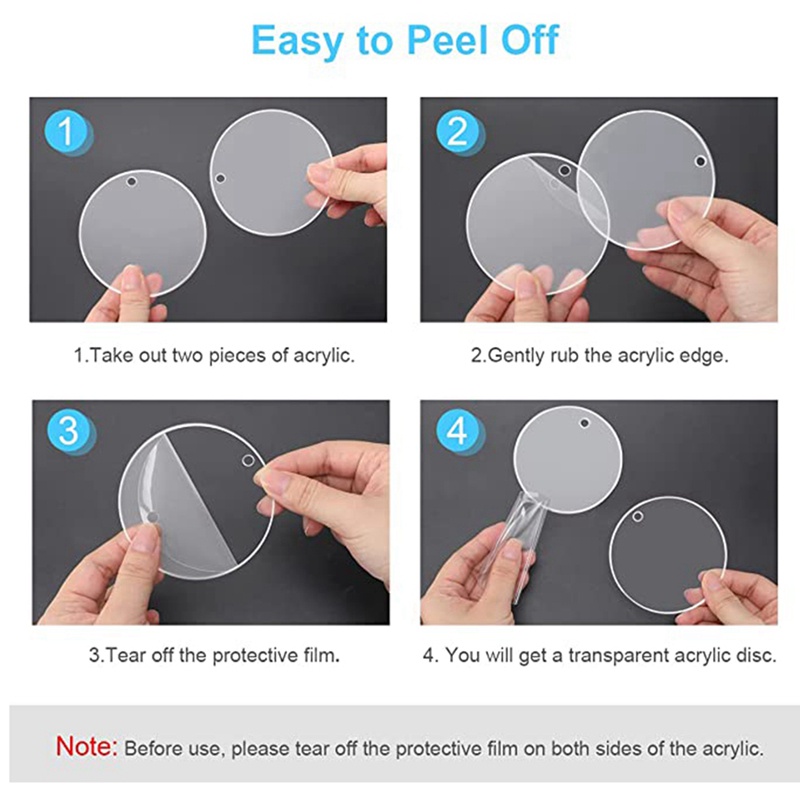 Easy to Peel Off

1

1.Take out two pieces of acrylic.

2

2.Gently rub the acrylic edge.

3

3.Tear off the protective film.

4

4. You will get a transparent acrylic disc.

Note: Before use, please tear off the protective film on both sides of the acrylic.