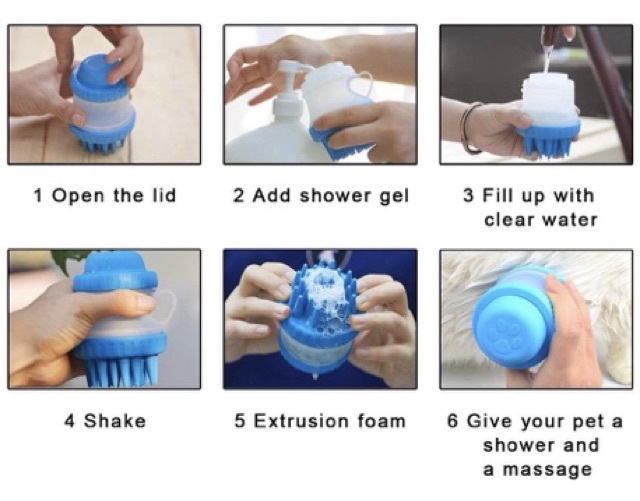 1 Open the lid

2 Add shower gel

3 Fill up with clear water

4 Shake

5 Extrusion foam

6 Give your pet a shower and a massage