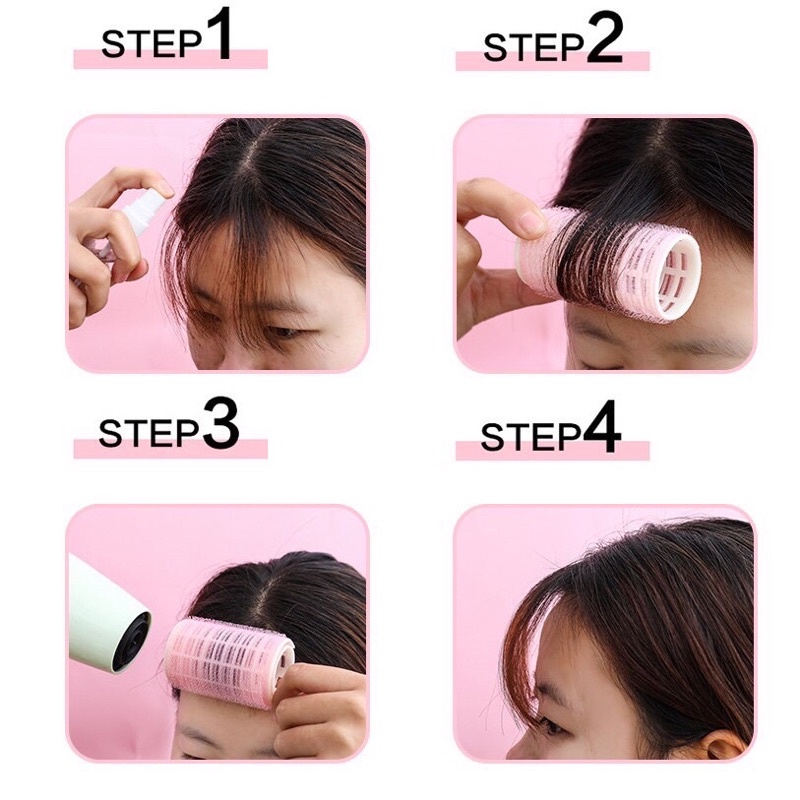 STEP1

STEP2

STEP3

STEP4