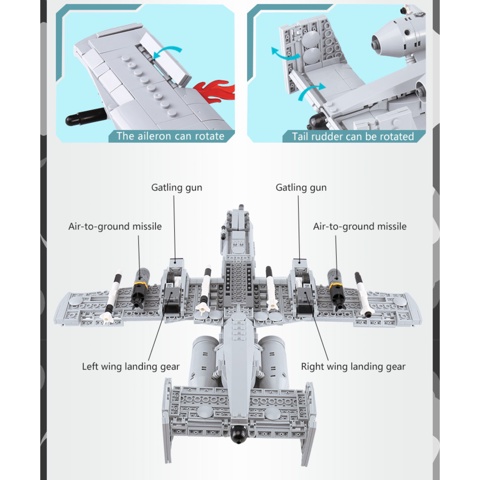 The aileron can rotate

Tail rudder can be rotated

Gatling gun

Gatling gun

Air-to-ground missile

Air-to-ground missile

Left wing landing gear

Right wing landing gear