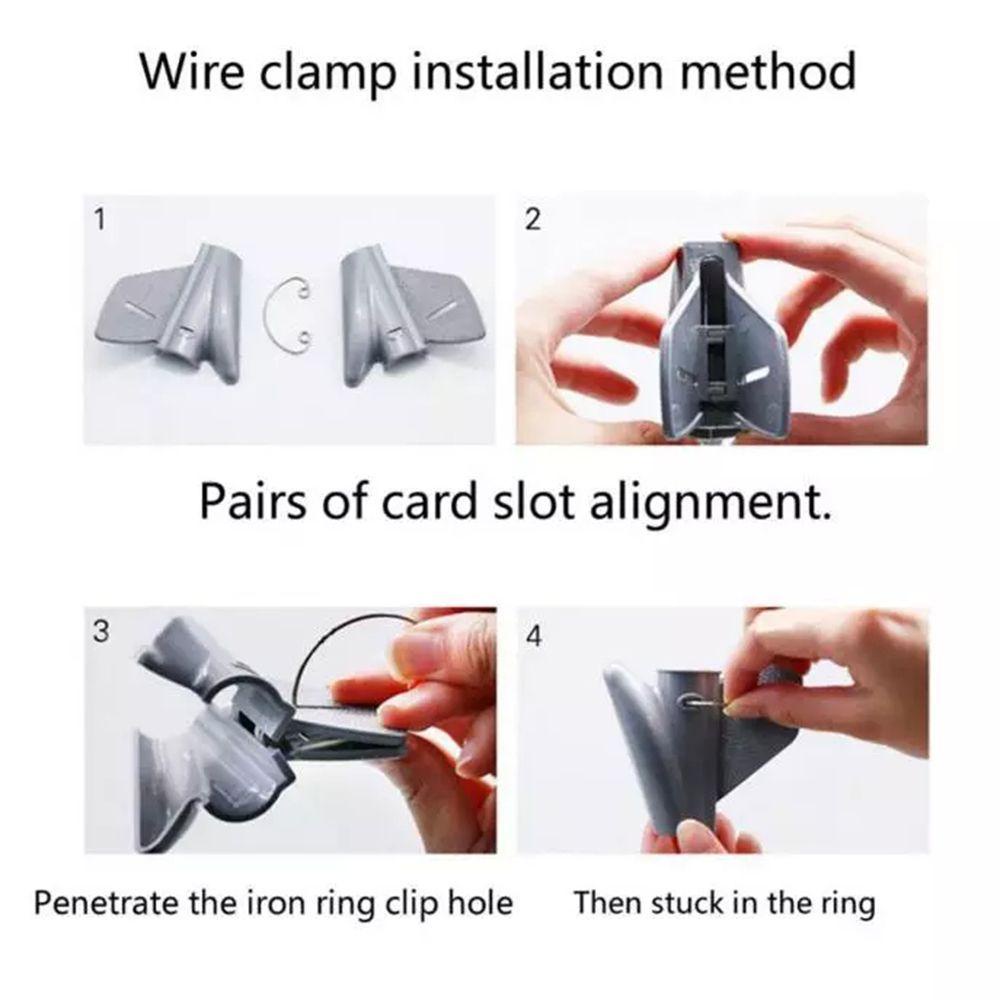 Wire clamp installation method

1

2

Pairs of card slot alignment.

3

4

Penetrate the iron ring clip hole

Then stuck in the ring