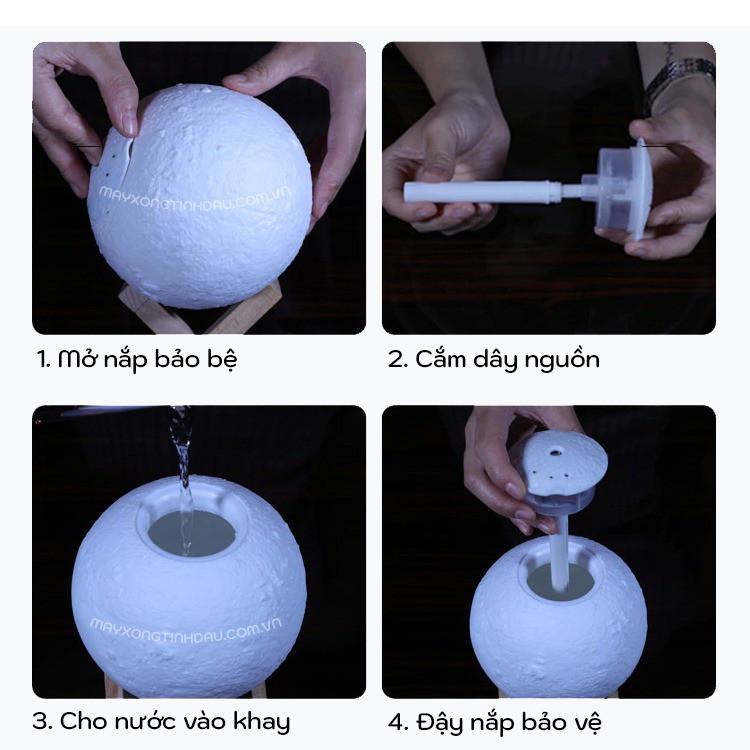 MAYXONGTINHDAU.COM.VN

1. Mở nắp bảo bệ

2. Cắm dây nguồn

MAYXONGTINHDAU.COM.VN

3. Cho nước vào khay

4. Đậy nắp bảo vệ