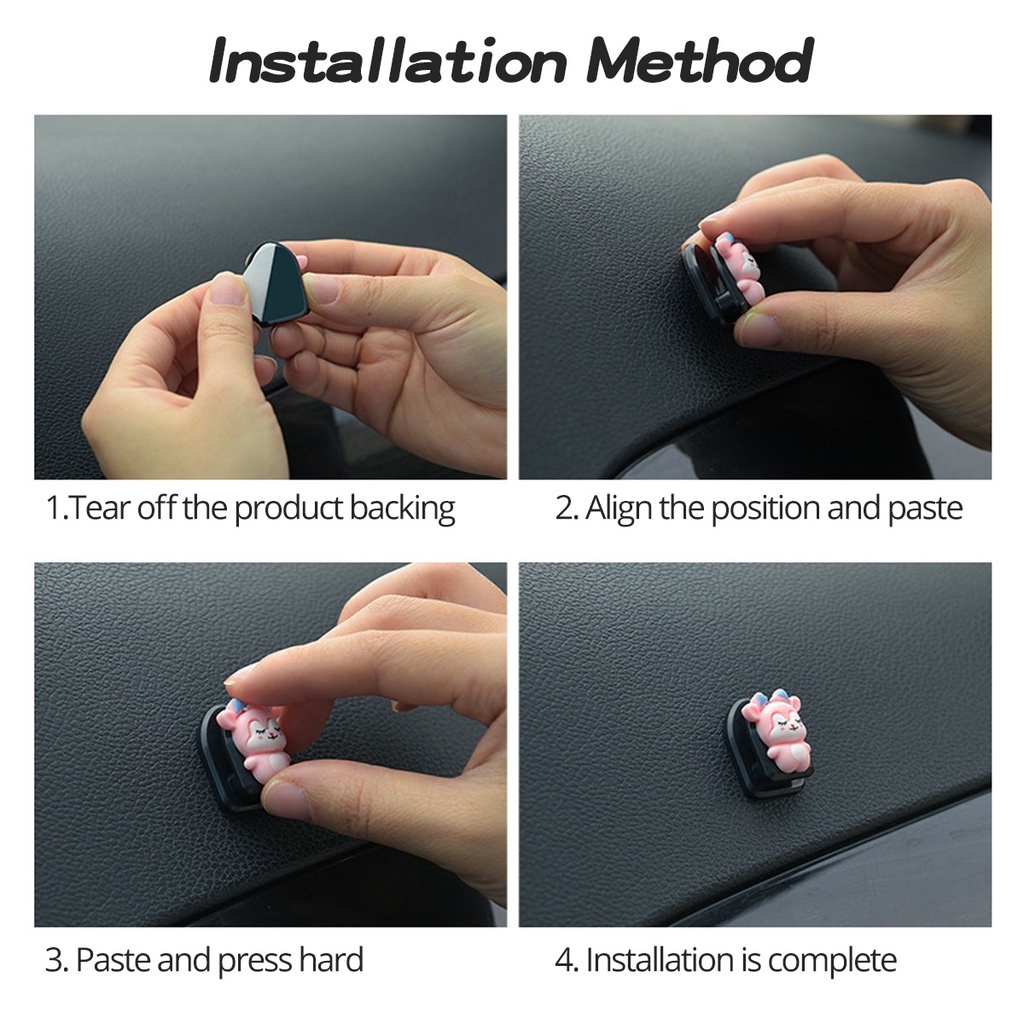 Installation Method

1.Tear off the product backing

2. Align the position and paste

3. Paste and press hard

4. Installation is complete