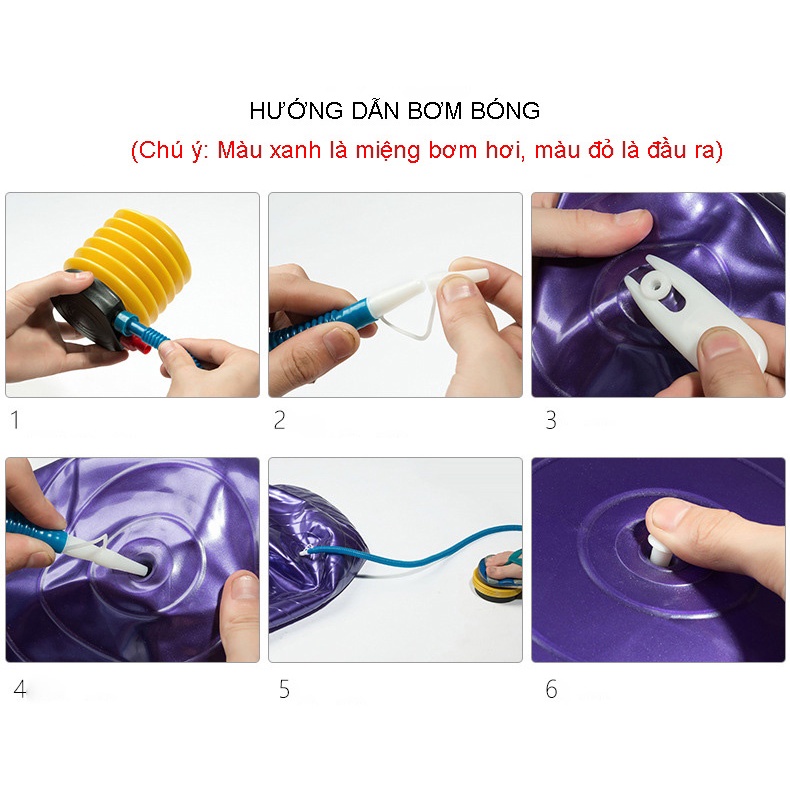 HƯỚNG DẪN BƠM BÓNG

(Chú ý: Màu xanh là miệng bơm hơi, màu đỏ là đầu ra)

1

2

3

4

5

6