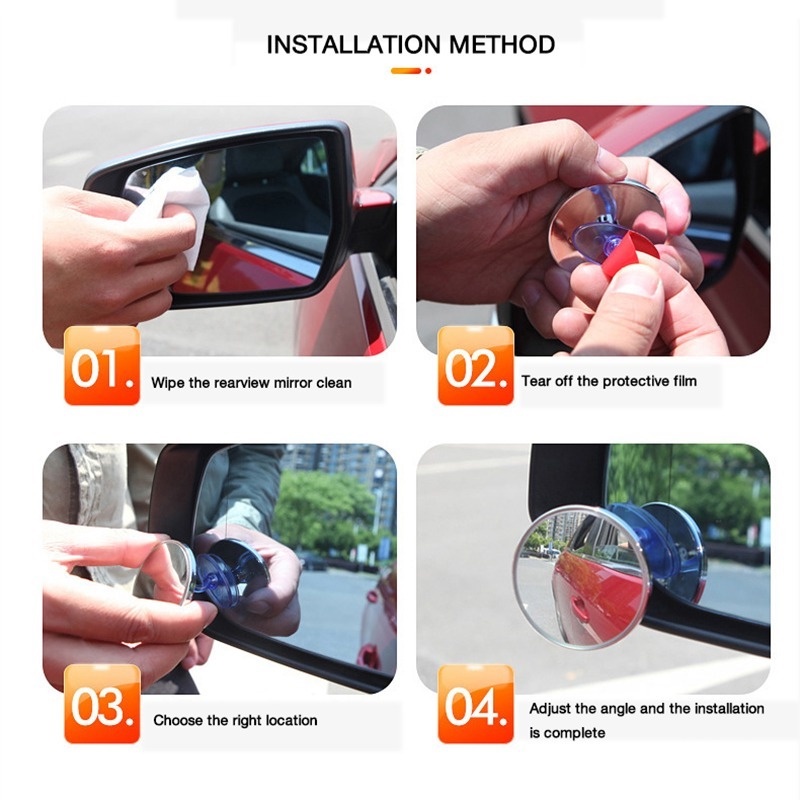 INSTALLATION METHOD

01. Wipe the rearview mirror clean

02. Tear off the protective film

03. Choose the right location

04. Adjust the angle and the installation is complete