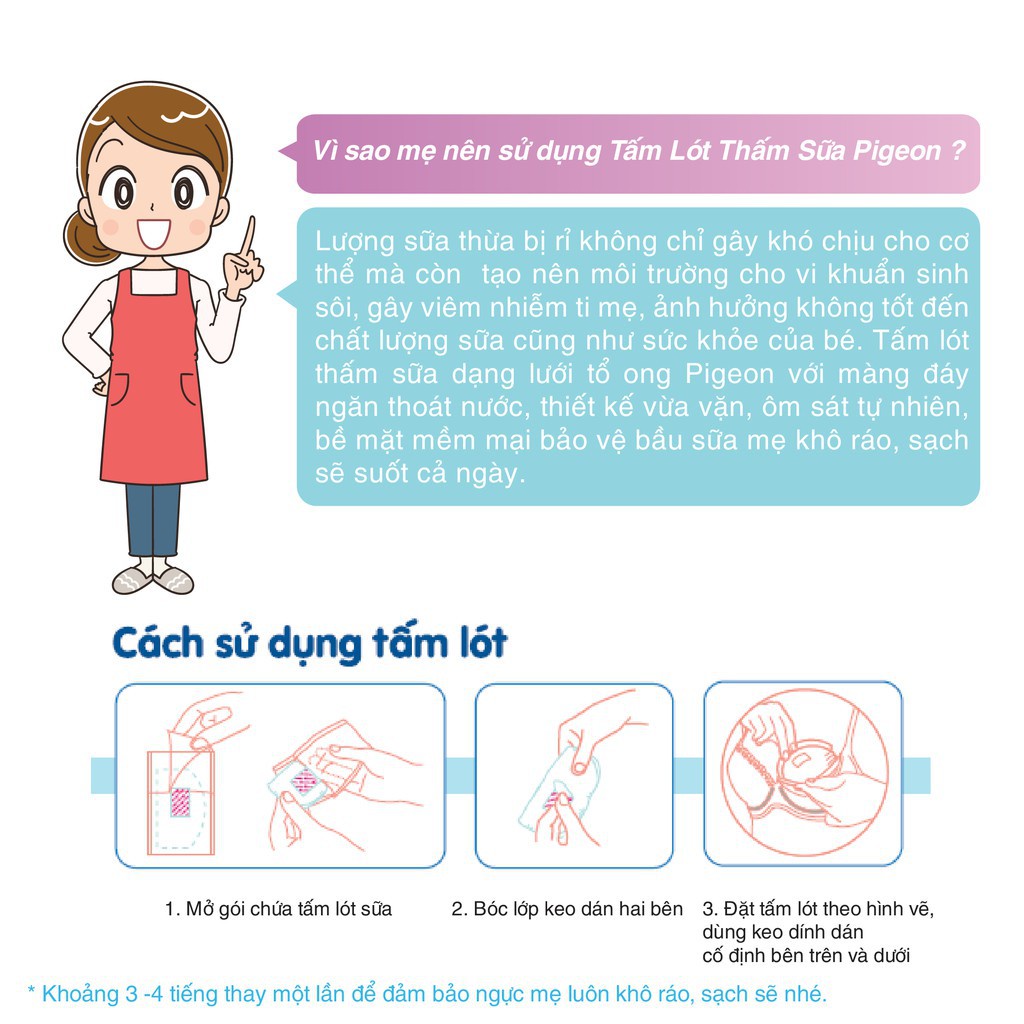 Vì sao mẹ nên sử dụng Tấm Lót Thấm Sữa Pigeon ?

Lượng sữa thừa bị rỉ không chỉ gây khó chịu cho cơ thể mà còn tạo nên môi trường cho vi khuẩn sinh sôi, gây viêm nhiễm ti mẹ, ảnh hưởng không tốt đến chất lượng sữa cũng như sức khỏe của bé. Tấm lót thấm sữa dạng lưới tổ ong Pigeon với màng đáy ngăn thoát nước, thiết kế vừa vặn, ôm sát tự nhiên, bề mặt mềm mại bảo vệ bầu sữa mẹ khô ráo, sạch sẽ suốt cả ngày.

Cách sử dụng tấm lót

1. Mở gói chứa tấm lót sữa

2. Bóc lớp keo dán hai bên

3. Đặt tấm lót theo hình vẽ, dùng keo dính dán cố định bên trên và dưới

* Khoảng 3 -4 tiếng thay một lần để đảm bảo ngực mẹ luôn khô ráo, sạch sẽ nhé.