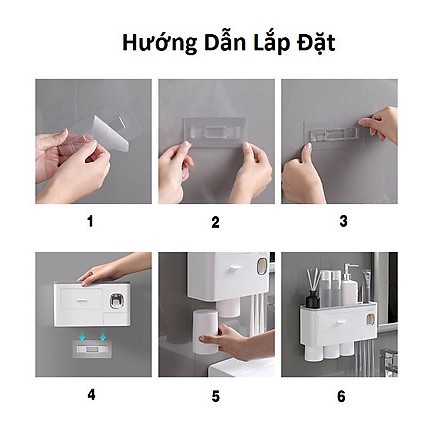 Hướng Dẫn Lắp Đặt

1

2

3

4

5

6