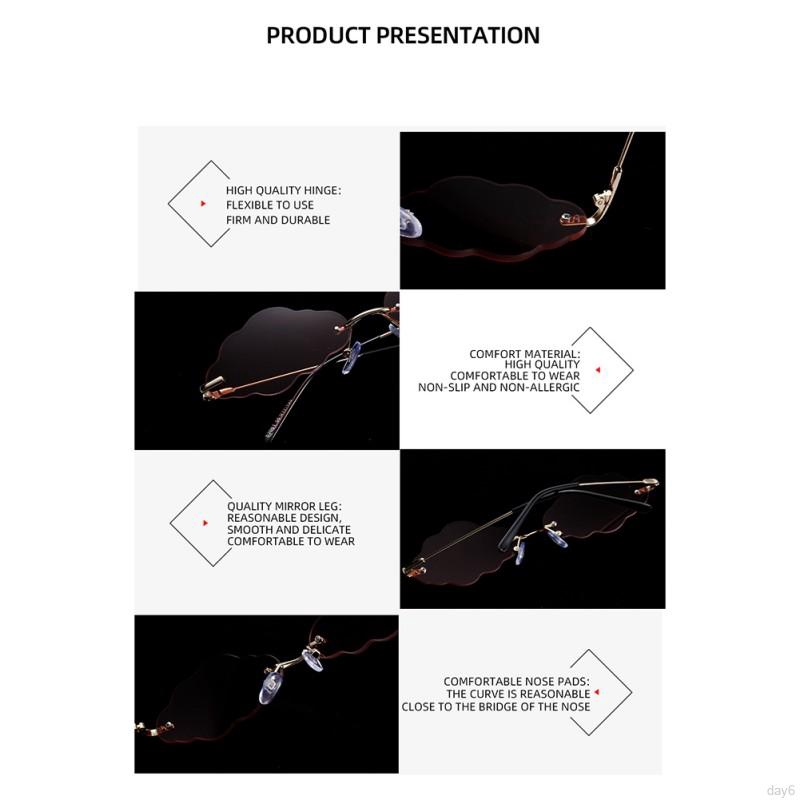 PRODUCT PRESENTATION

HIGH QUALITY HINGE:
FLEXIBLE TO USE
FIRM AND DURABLE

COMFORT MATERIAL:
HIGH QUALITY
COMFORTABLE TO WEAR
NON-SLIP AND NON-ALLERGIC

QUALITY MIRROR LEG:
REASONABLE DESIGN,
SMOOTH AND DELICATE
COMFORTABLE TO WEAR

COMFORTABLE NOSE PADS:
THE CURVE IS REASONABLE
CLOSE TO THE BRIDGE OF THE NOSE

day6