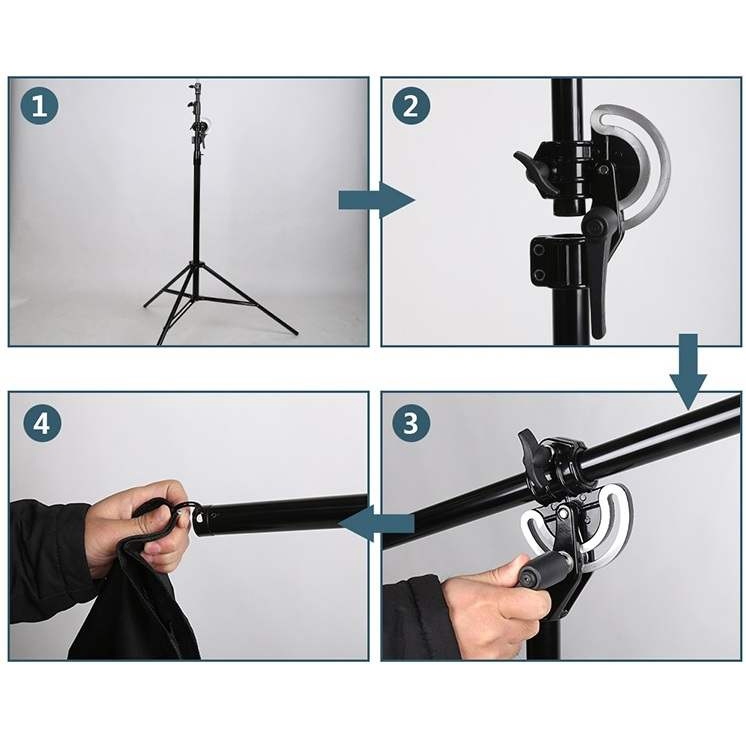 1

2

4

3