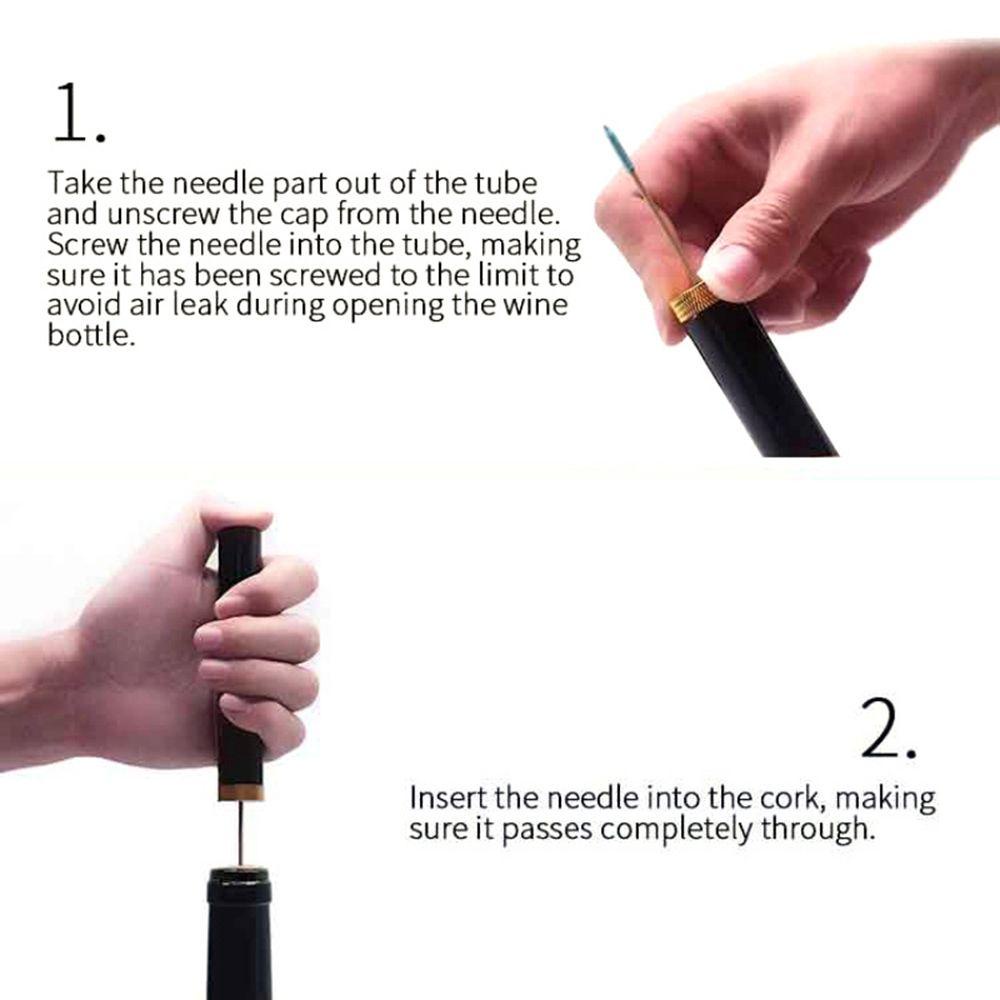 1.

Take the needle part out of the tube and unscrew the cap from the needle. Screw the needle into the tube, making sure it has been screwed to the limit to avoid air leak during opening the wine bottle.

2.

Insert the needle into the cork, making sure it passes completely through.