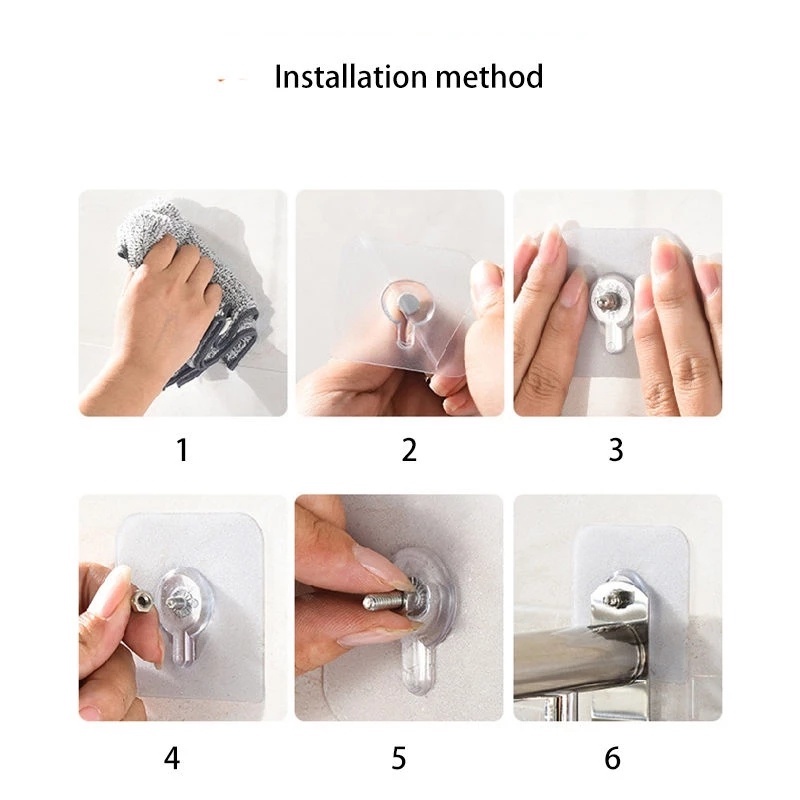 Installation method

1

2

3

4

5

6