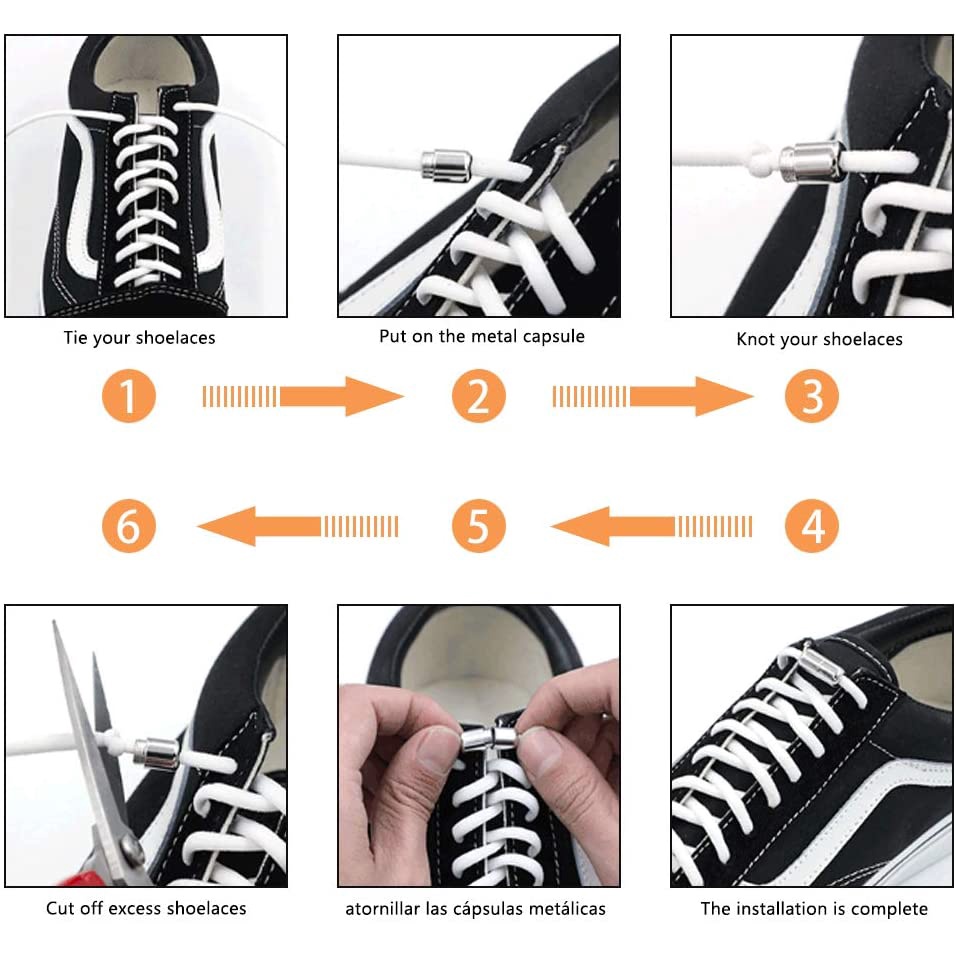 Tie your shoelaces

Put on the metal capsule

Knot your shoelaces

1

2

3

6

5

4

Cut off excess shoelaces

atornillar las cápsulas metálicas

The installation is complete