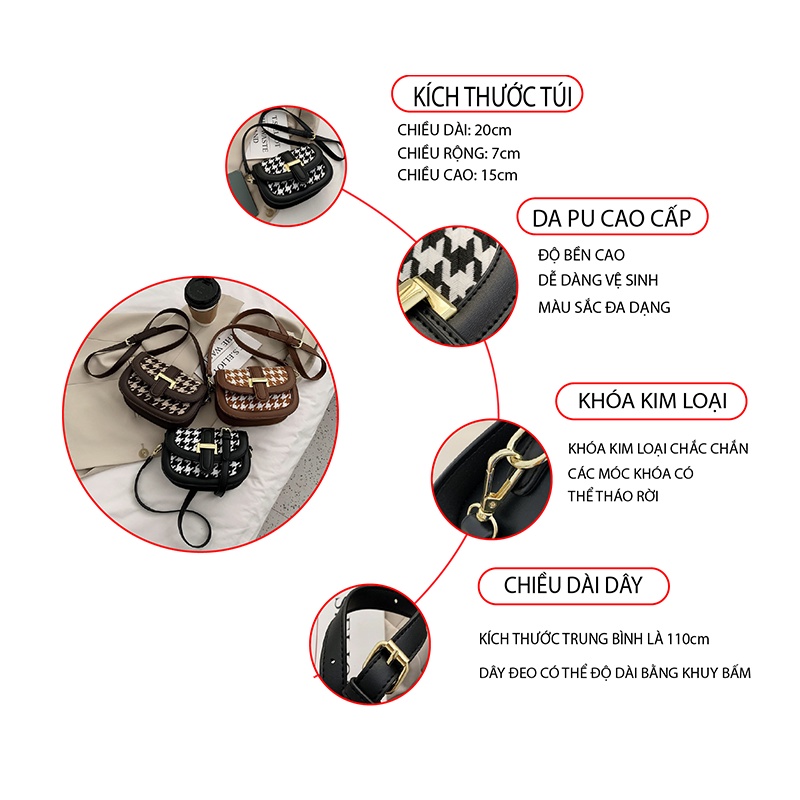 KÍCH THƯỚC TÚI
CHIỀU DÀI: 20cm
CHIỀU RỘNG: 7cm
CHIỀU CAO: 15cm

DA PU CAO CẤP
ĐỘ BỀN CAO
DỄ DÀNG VỆ SINH
MÀU SẮC ĐA DẠNG

KHÓA KIM LOẠI
KHÓA KIM LOẠI CHẮC CHẮN
CÁC MÓC KHÓA CÓ
THỂ THÁO RỜI

CHIỀU DÀI DÂY
KÍCH THƯỚC TRUNG BÌNH LÀ 110cm
DÂY ĐEO CÓ THỂ ĐỘ DÀI BẰNG KHUY BẤM