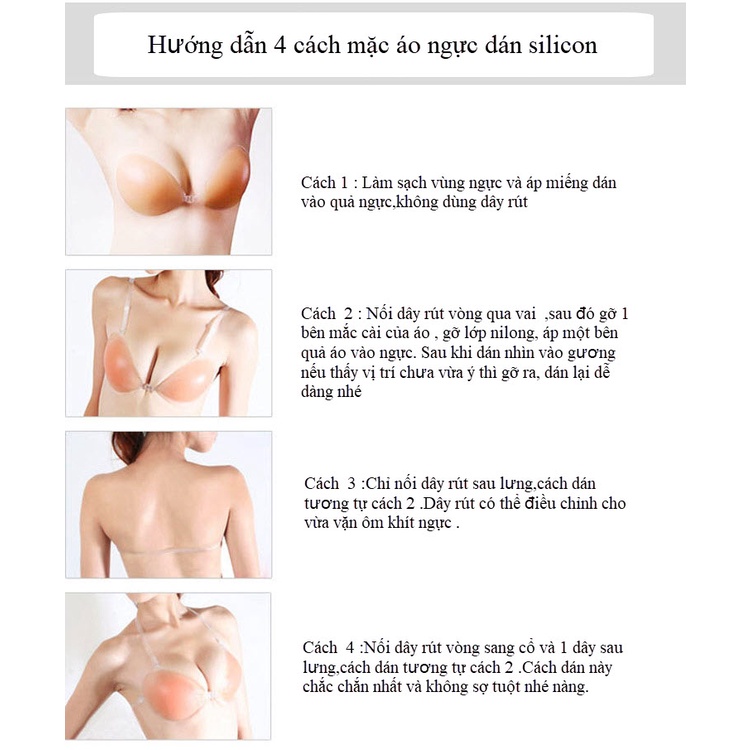 Hướng dẫn 4 cách mặc áo ngực dán silicon

Cách 1 : Làm sạch vùng ngực và áp miếng dán vào quả ngực,không dùng dây rút

Cách 2 : Nối dây rút vòng qua vai ,sau đó gỡ 1 bên mắc cài của áo , gỡ lớp nilong, áp một bên quả áo vào ngực. Sau khi dán nhìn vào gương nếu thấy vị trí chưa vừa ý thì gỡ ra, dán lại dễ dàng nhé

Cách 3 :Chỉ nối dây rút sau lưng,cách dán tương tự cách 2 .Dây rút có thể điều chỉnh cho vừa vặn ôm khít ngực .

Cách 4 :Nối dây rút vòng sang cổ và 1 dây sau lưng,cách dán tương tự cách 2 .Cách dán này chắc chắn nhất và không sợ tuột nhé nàng.