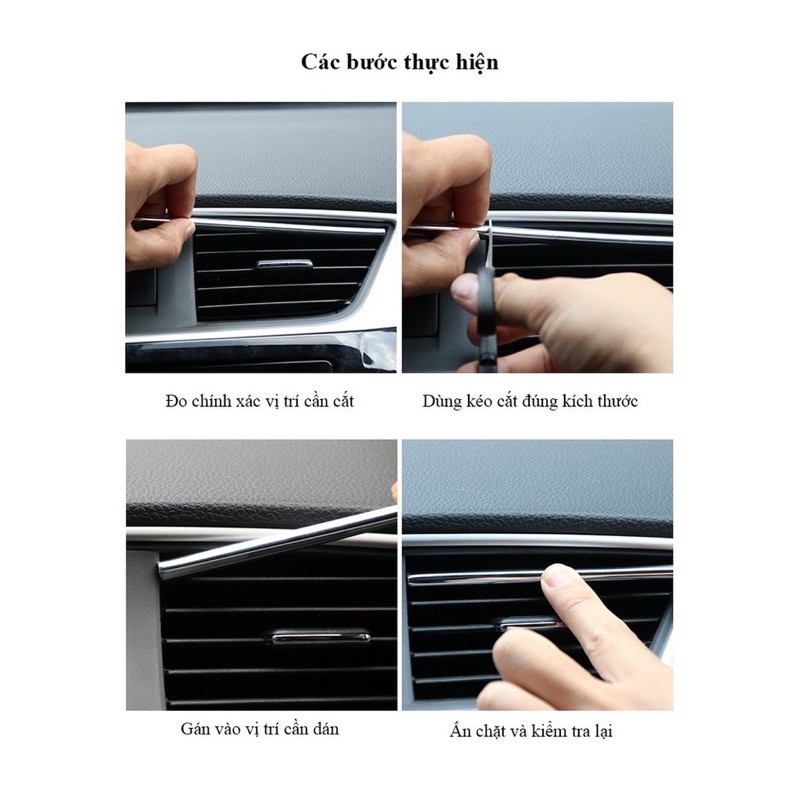 Các bước thực hiện

Đo chính xác vị trí cần cắt

Dùng kéo cắt đúng kích thước

Gán vào vị trí cần dán

Ấn chặt và kiểm tra lại