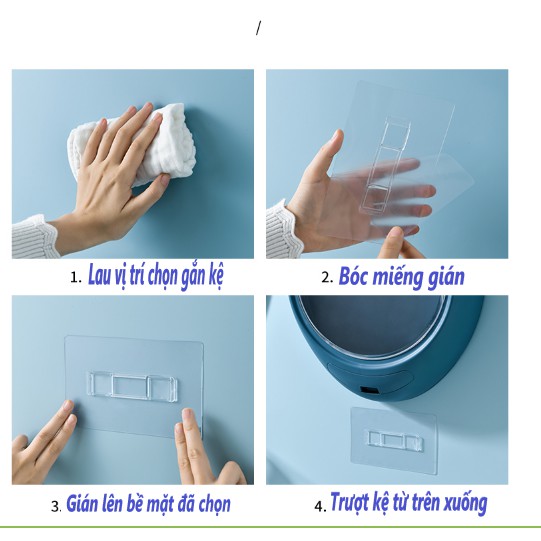 /

1. Lau vị trí chọn gắn kệ

2. Bóc miếng gián

3. Gián lên bề mặt đã chọn

4. Trượt kệ từ trên xuống